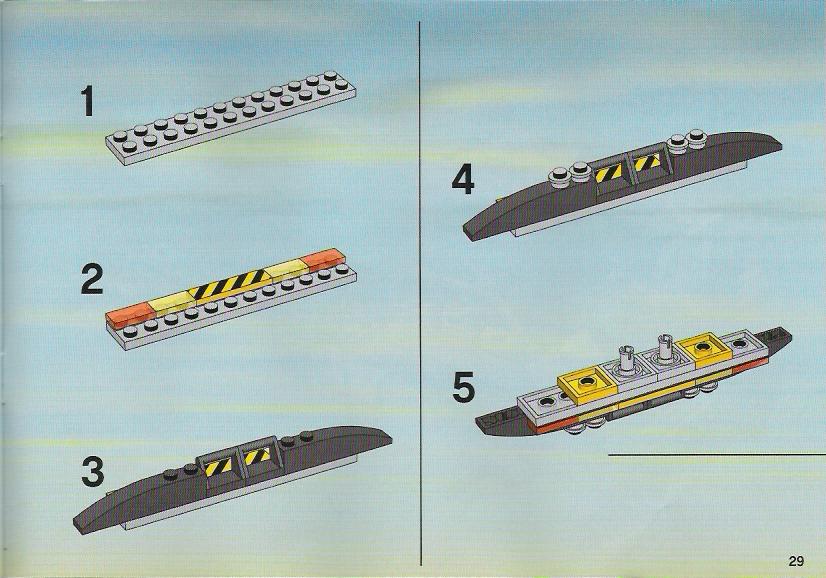 1

2

3

4

5

29