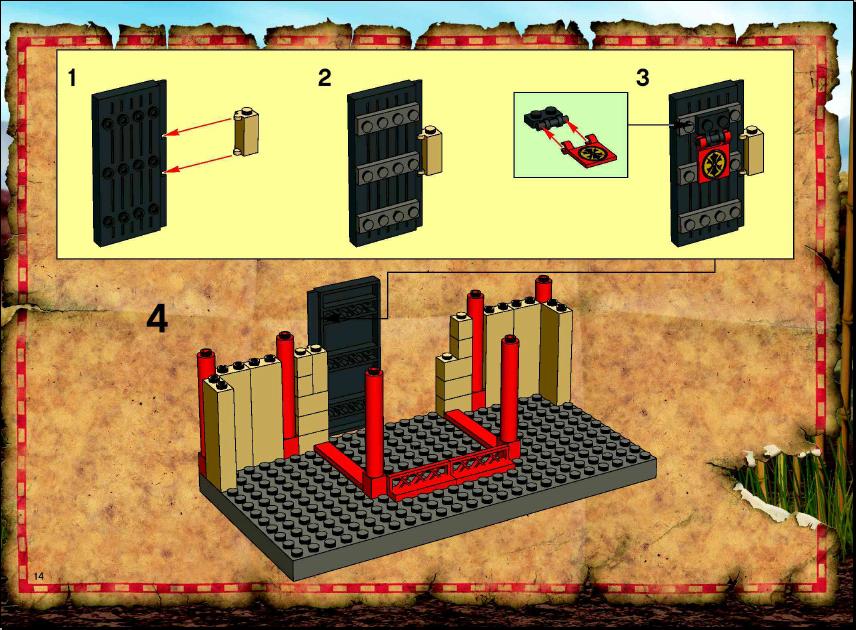 1

2

3

4

14