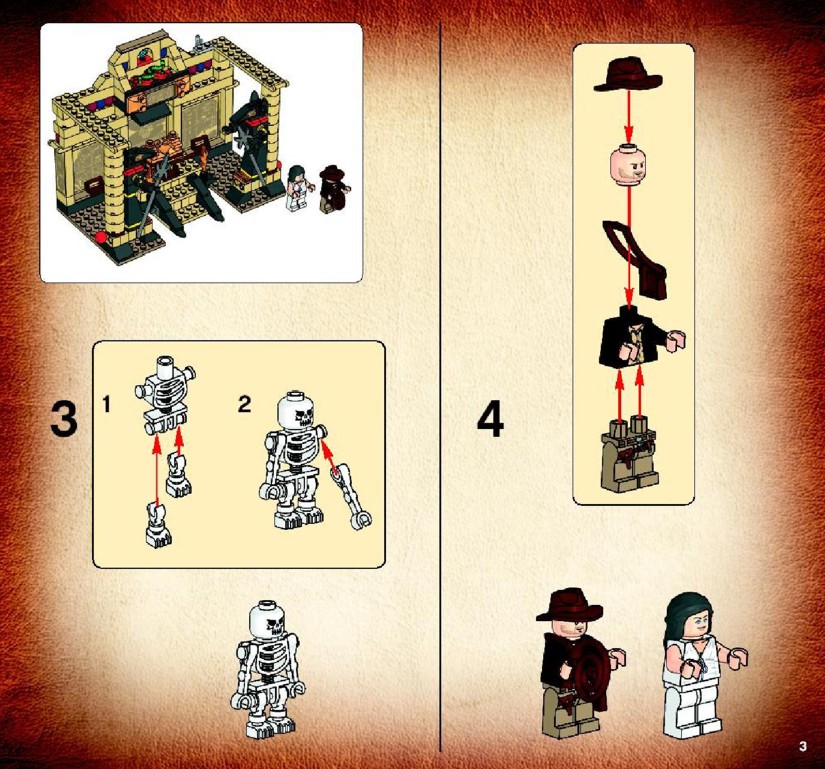 3
1
2
4
3