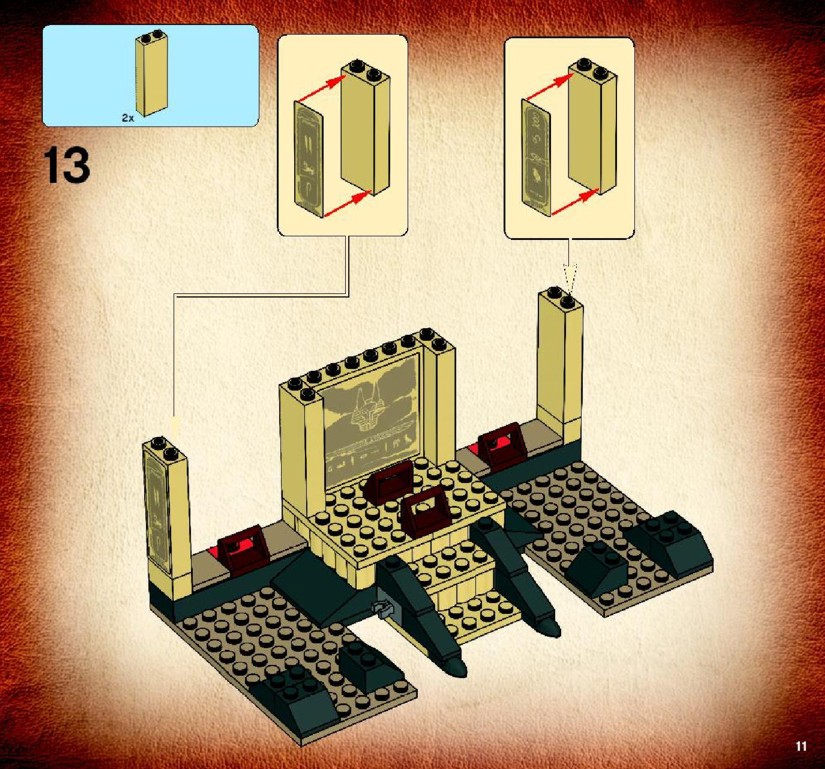 2x

13

11