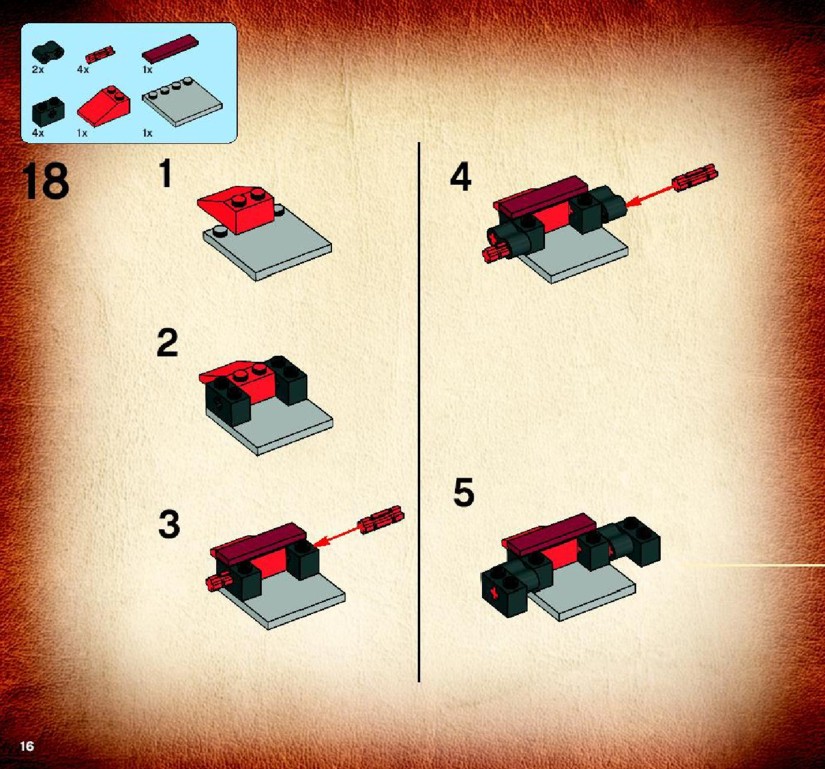 2x 4x 1x
4x 1x 1x

18

1

2

3

4

5

16