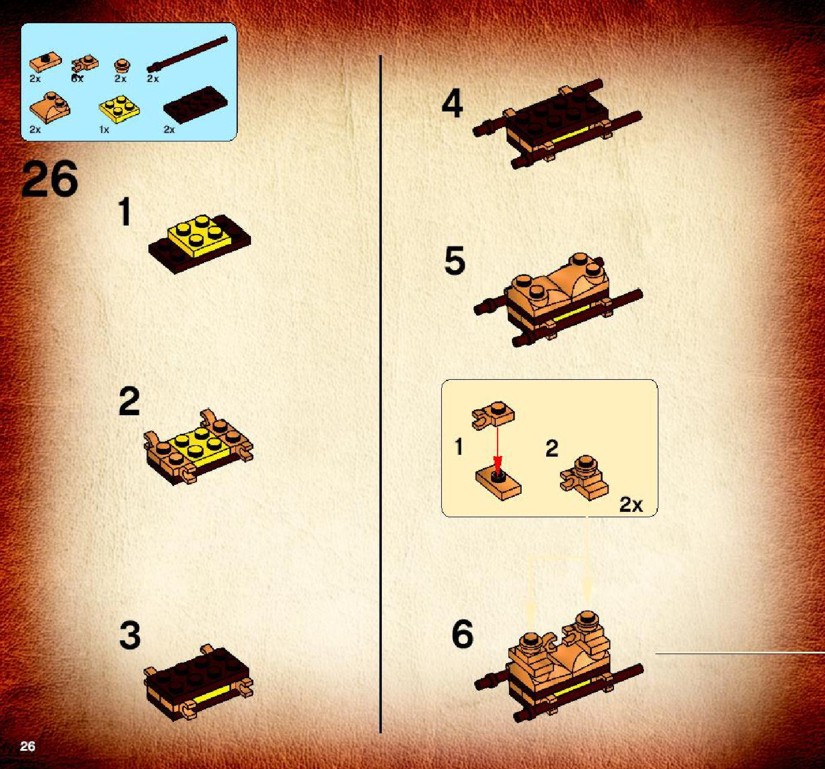 2x
6x
2x
2x
2x
1x
2x

26

1

2

3

4

5

1
2
2x

6

26