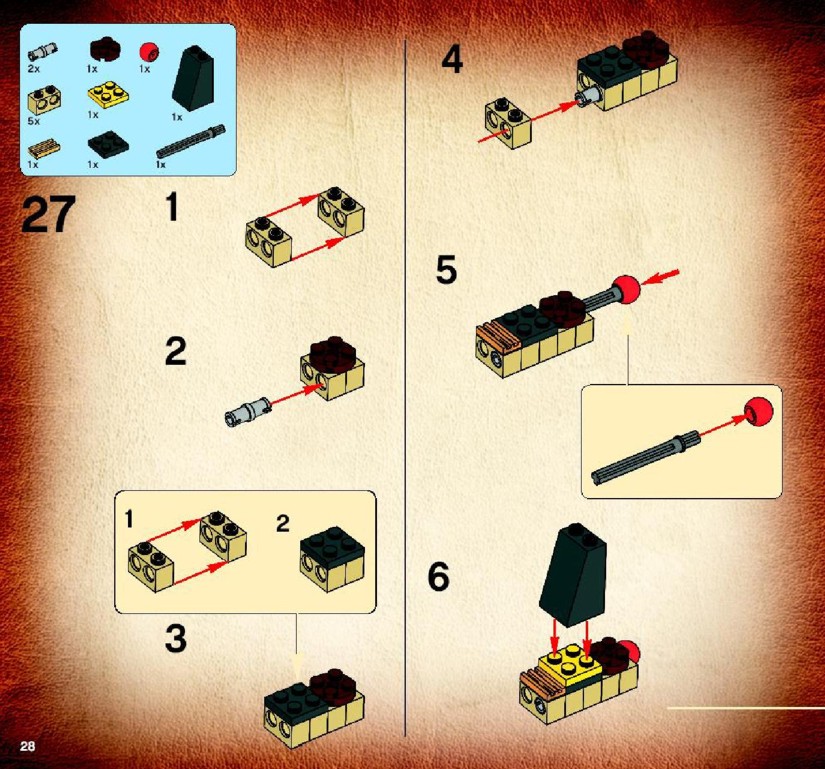 2x 1x 1x
5x 1x 1x
1x 1x 1x

27

1

2

1 2

3

4

5

6

28