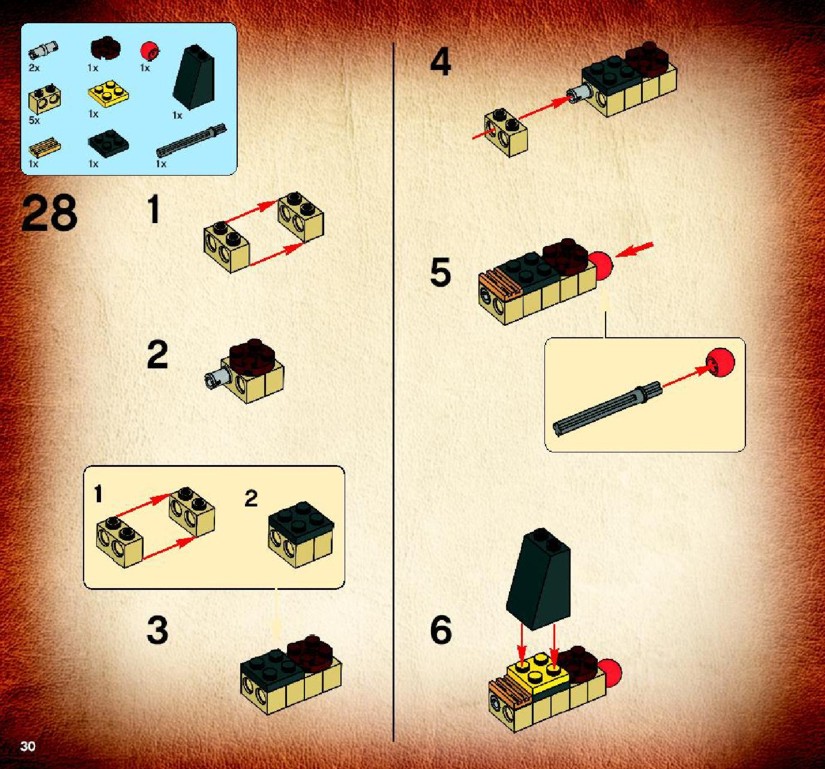 2x 1x 1x
5x 1x 1x
1x 1x 1x

28

1

2

1 2

3

4

5

6

30