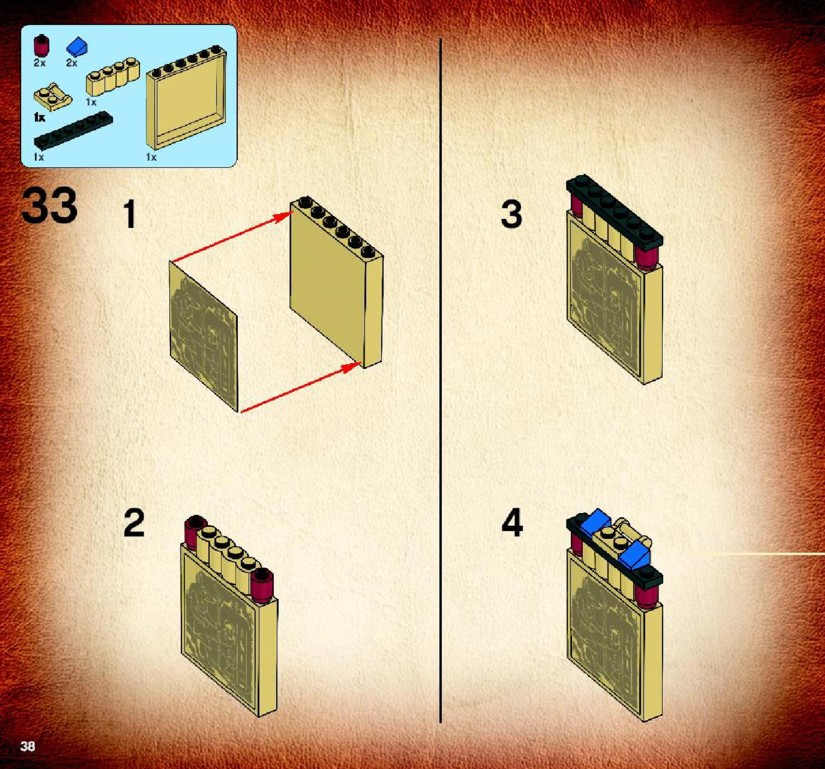 2x 2x
1x
1x
1x 1x

33

1

2

3

4

38