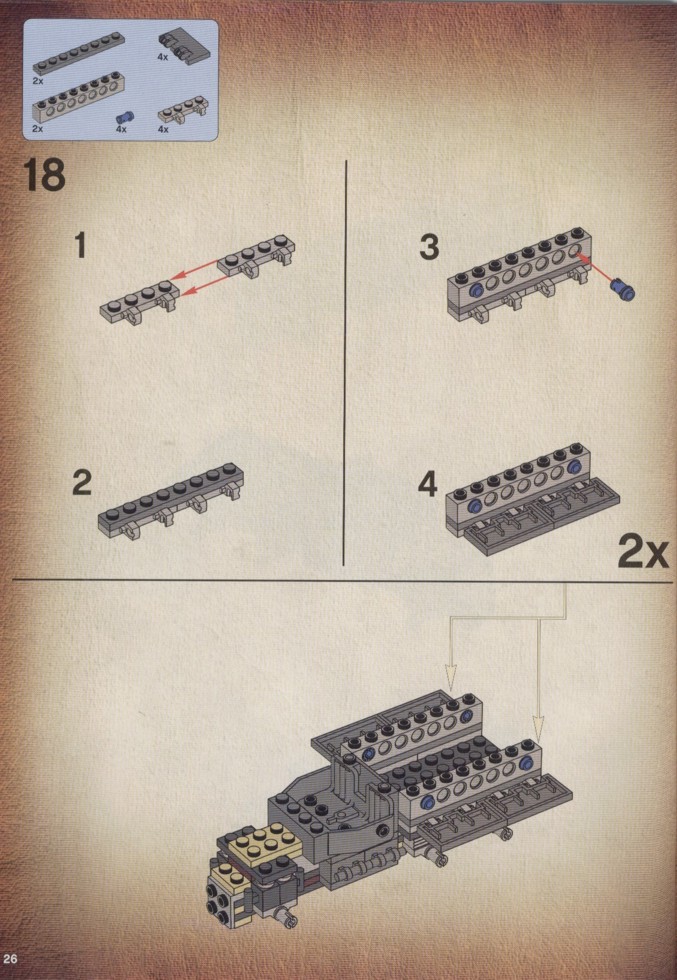 2x

4x

2x

4x

4x

18

1

2

3

4

2x

26