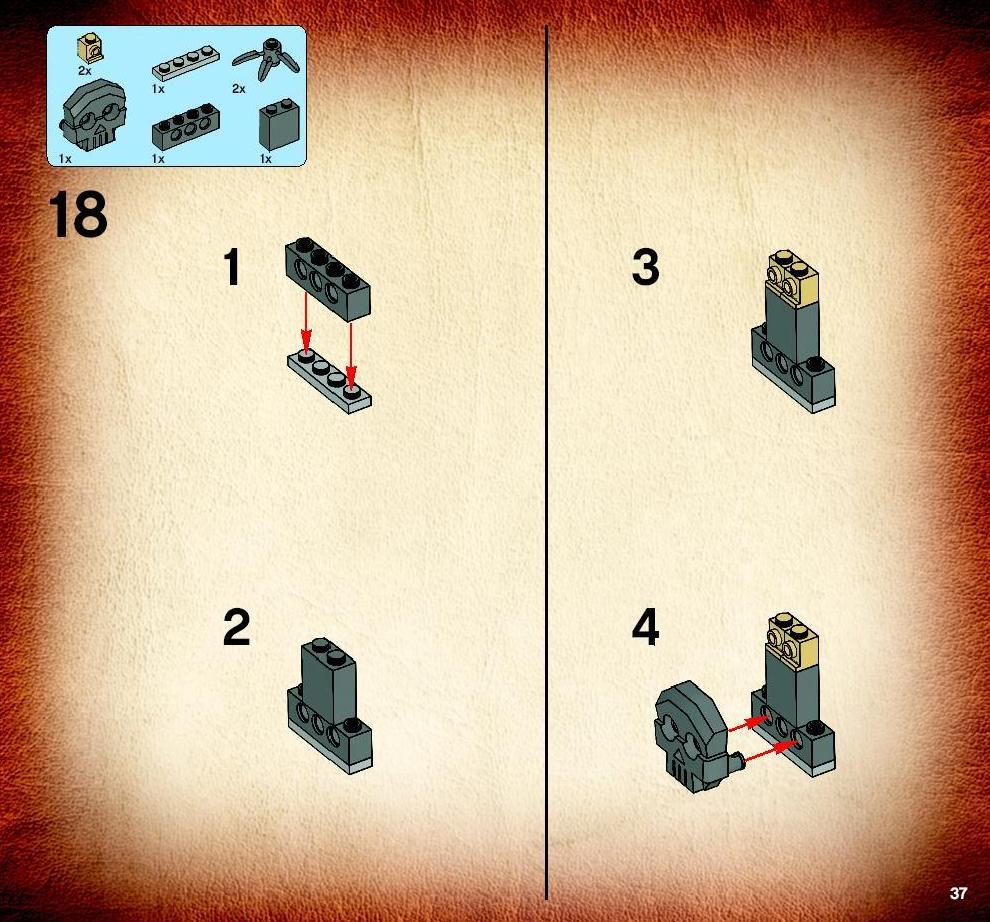 2x
1x
2x
1x
1x
1x

18

1

2

3

4

37