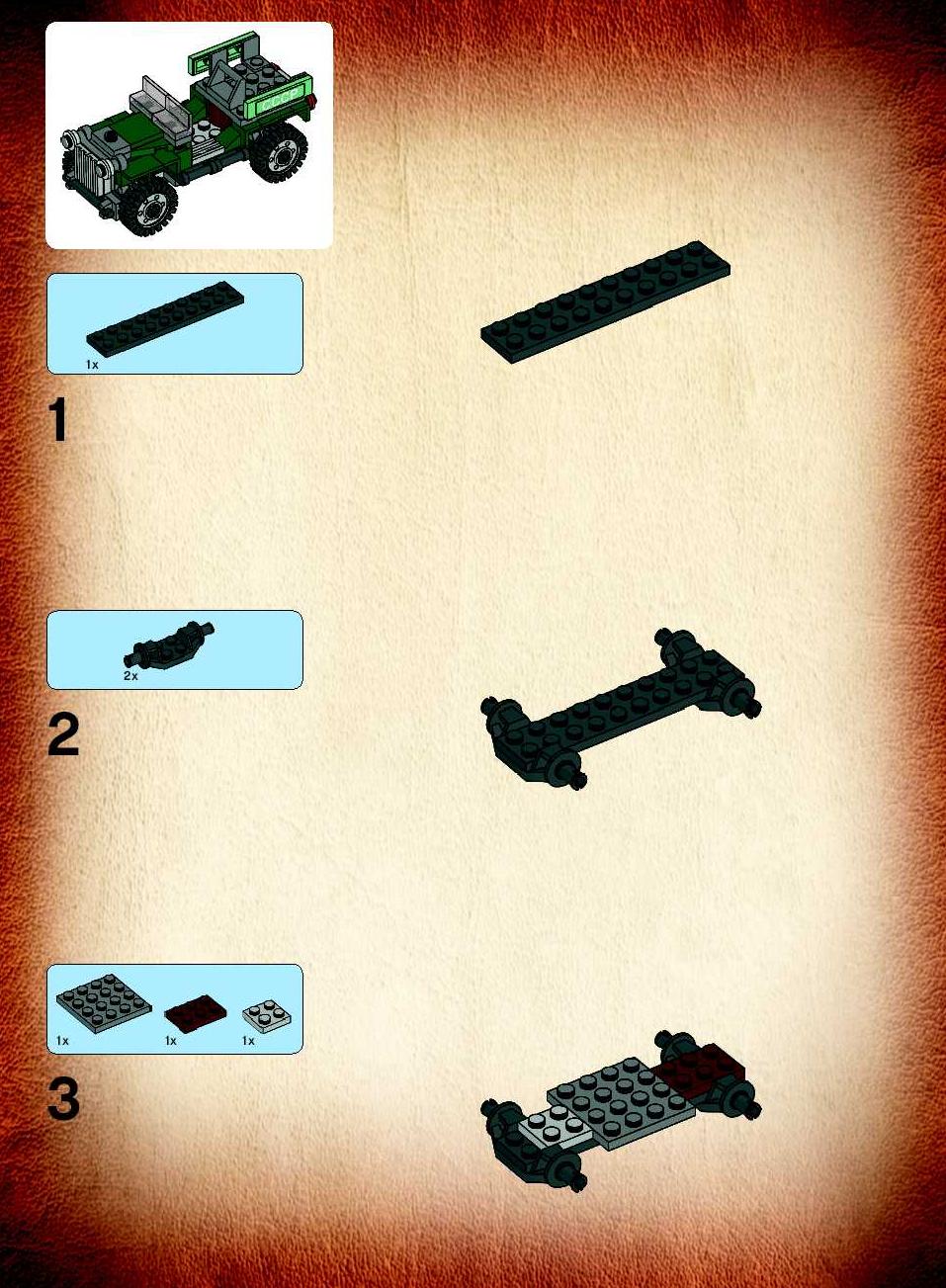 1x

1

2x

2

1x
1x
1x

3