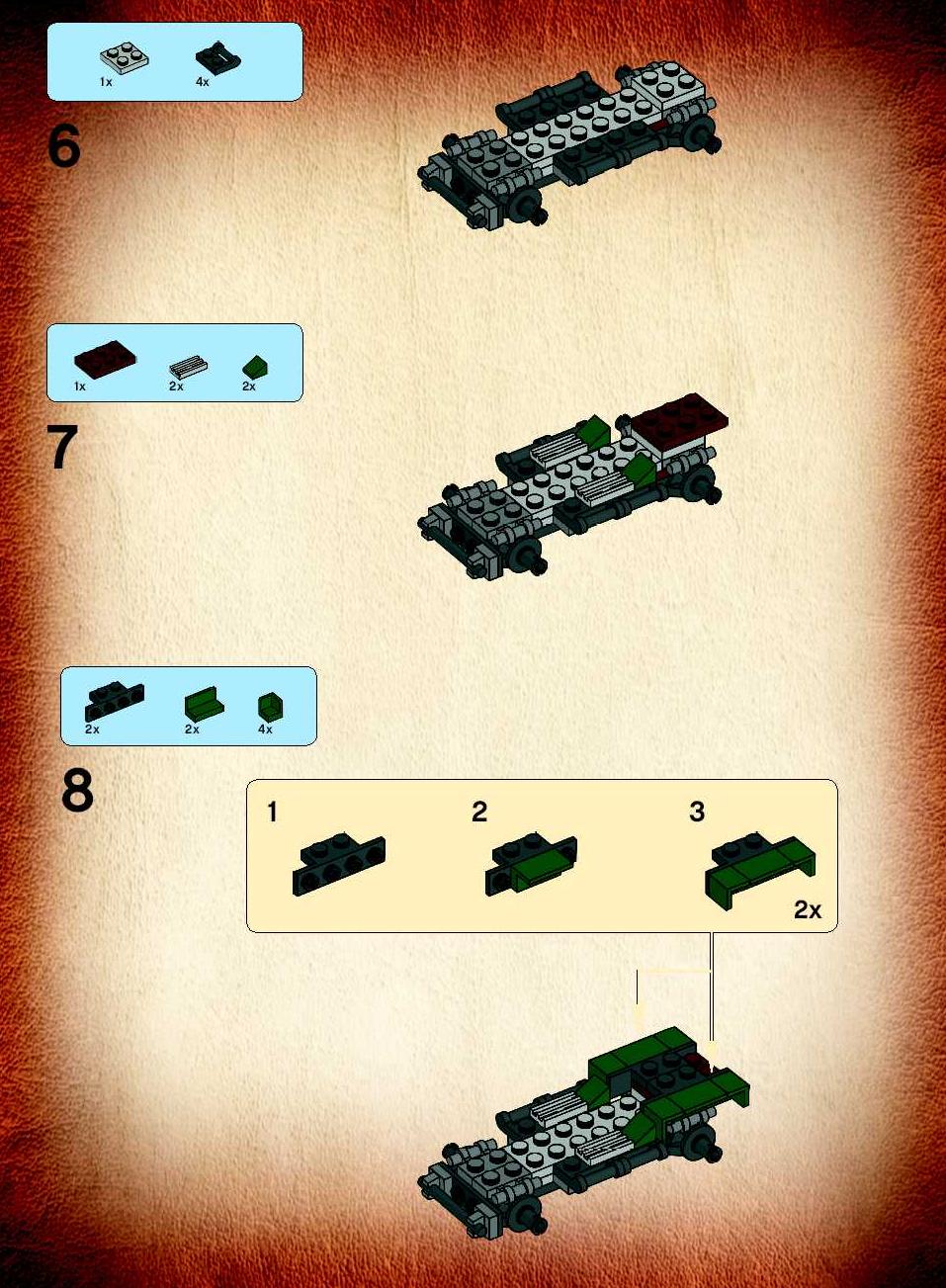 1x 4x

6

1x 2x 2x

7

2x 2x 4x

8

1

2

3

2x