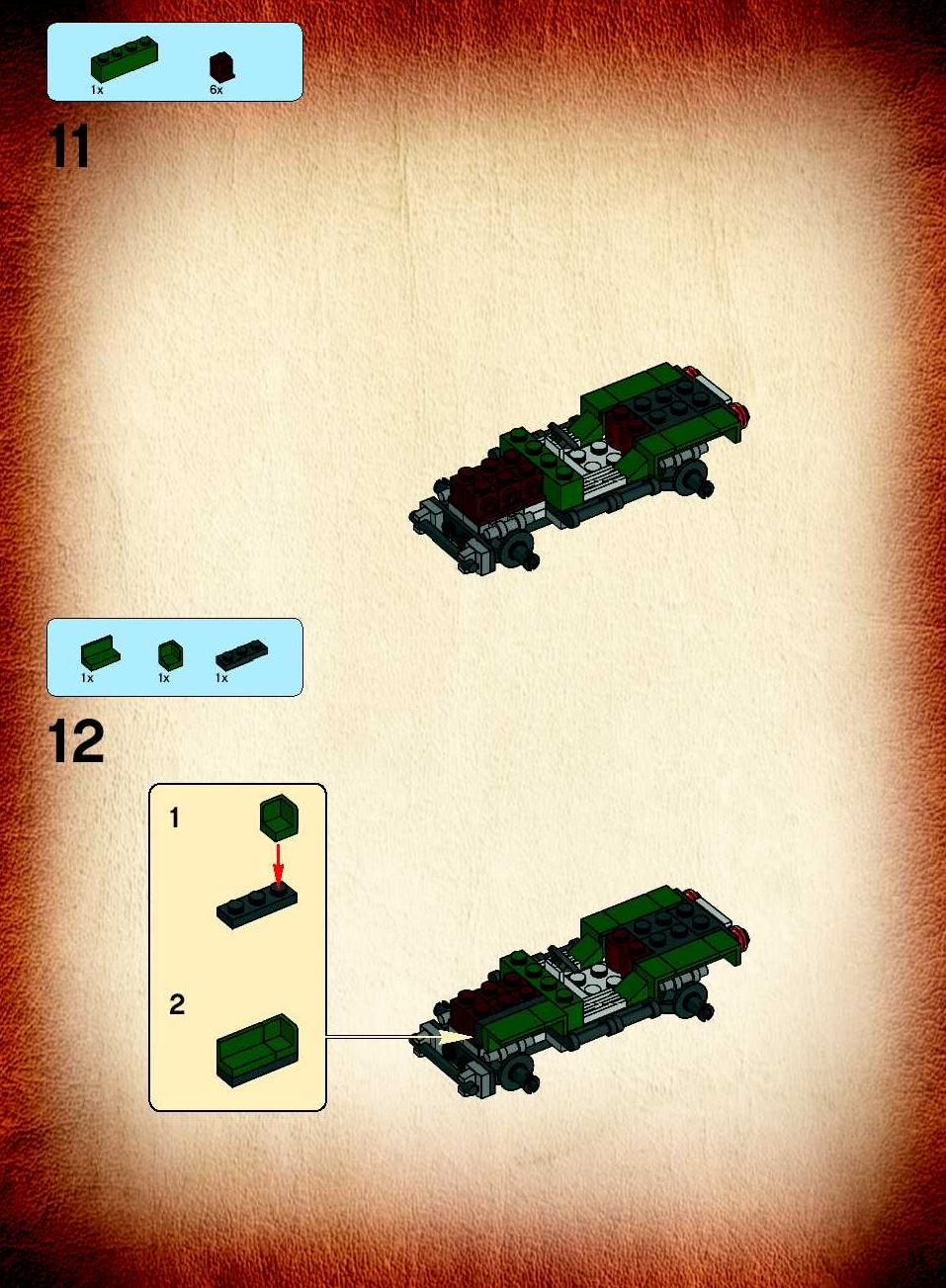 1x
6x

11

1x
1x
1x

12

1

2