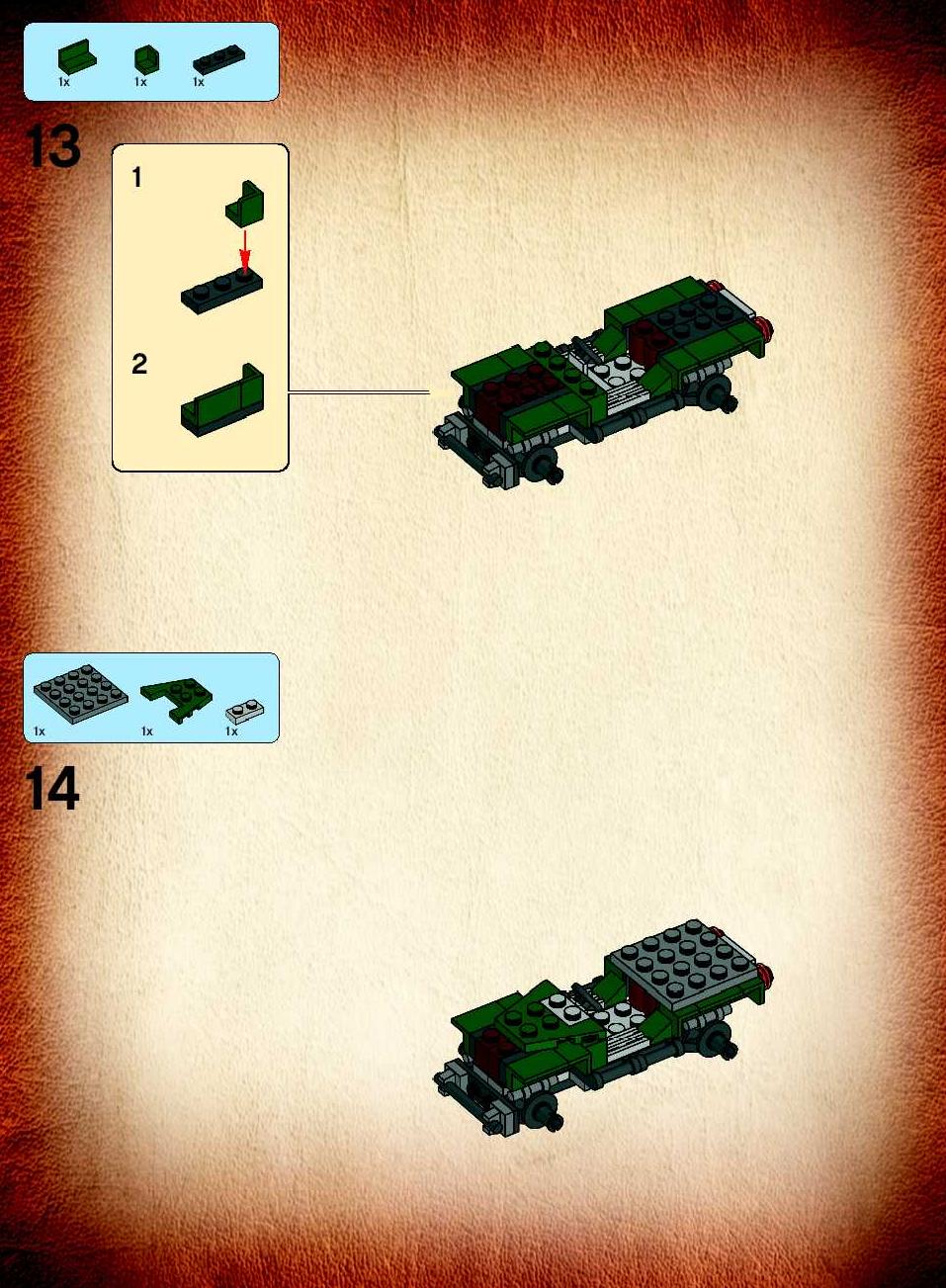 1x 1x 1x

13

1

2

1x 1x 1x

14