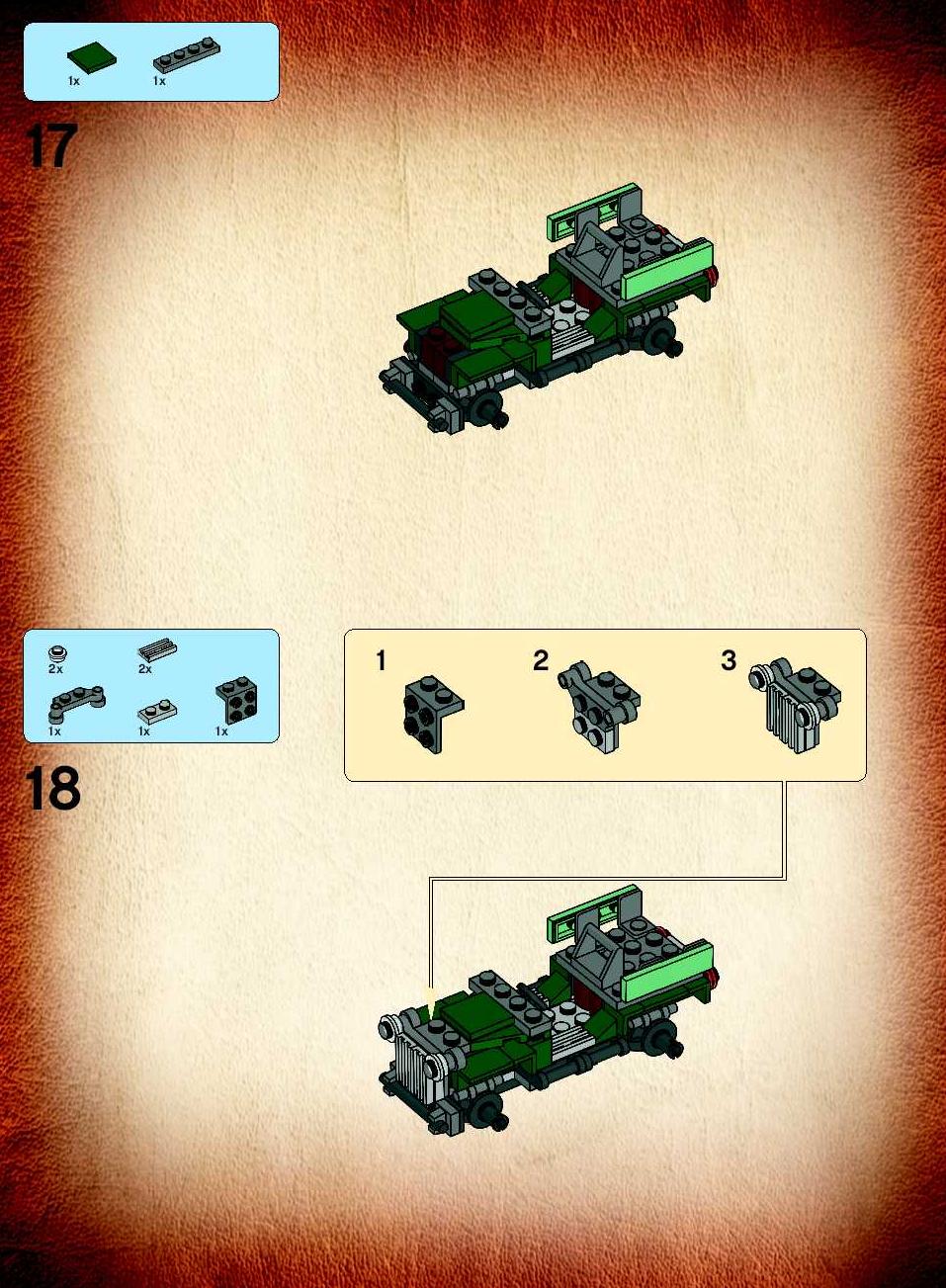 1x 1x

17

2x 2x
1x 1x 1x

18

1 2 3