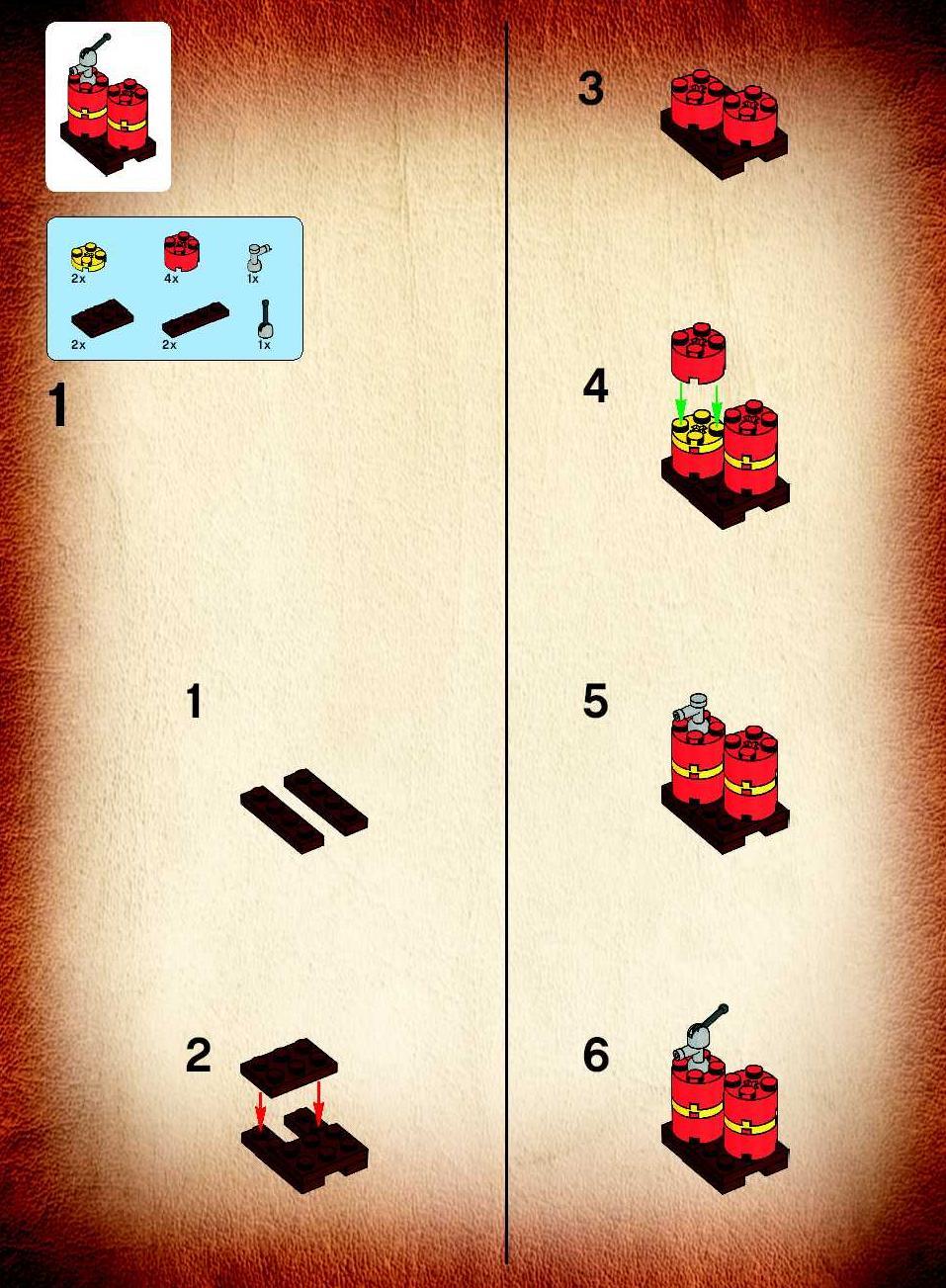 2x
4x
1x
2x
2x
1x

1

1

2

3

4

5

6