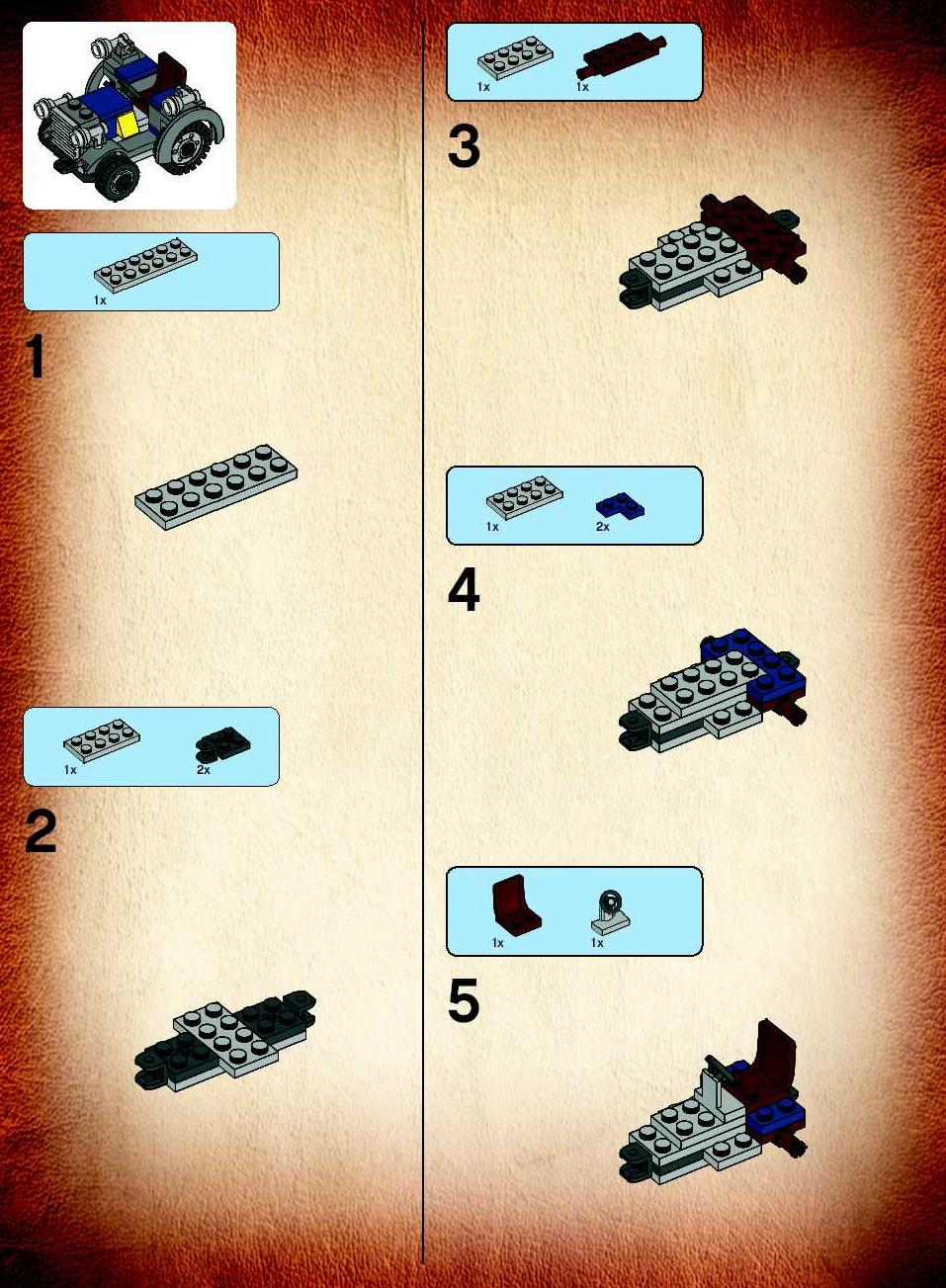 1x

1

1x 2x

2

1x 1x

3

1x 2x

4

1x 1x

5