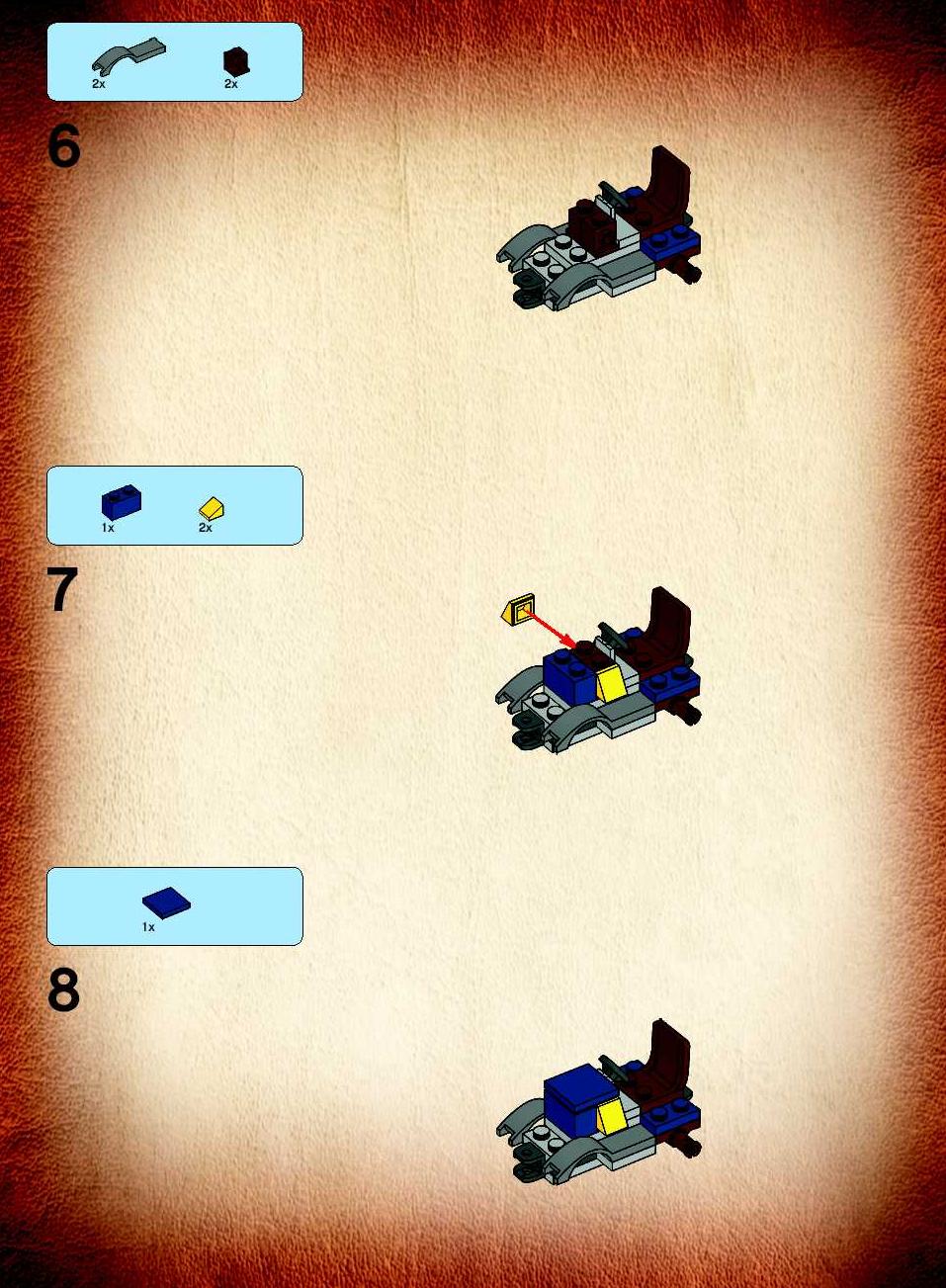 2x
2x

6

1x
2x

7

1x

8