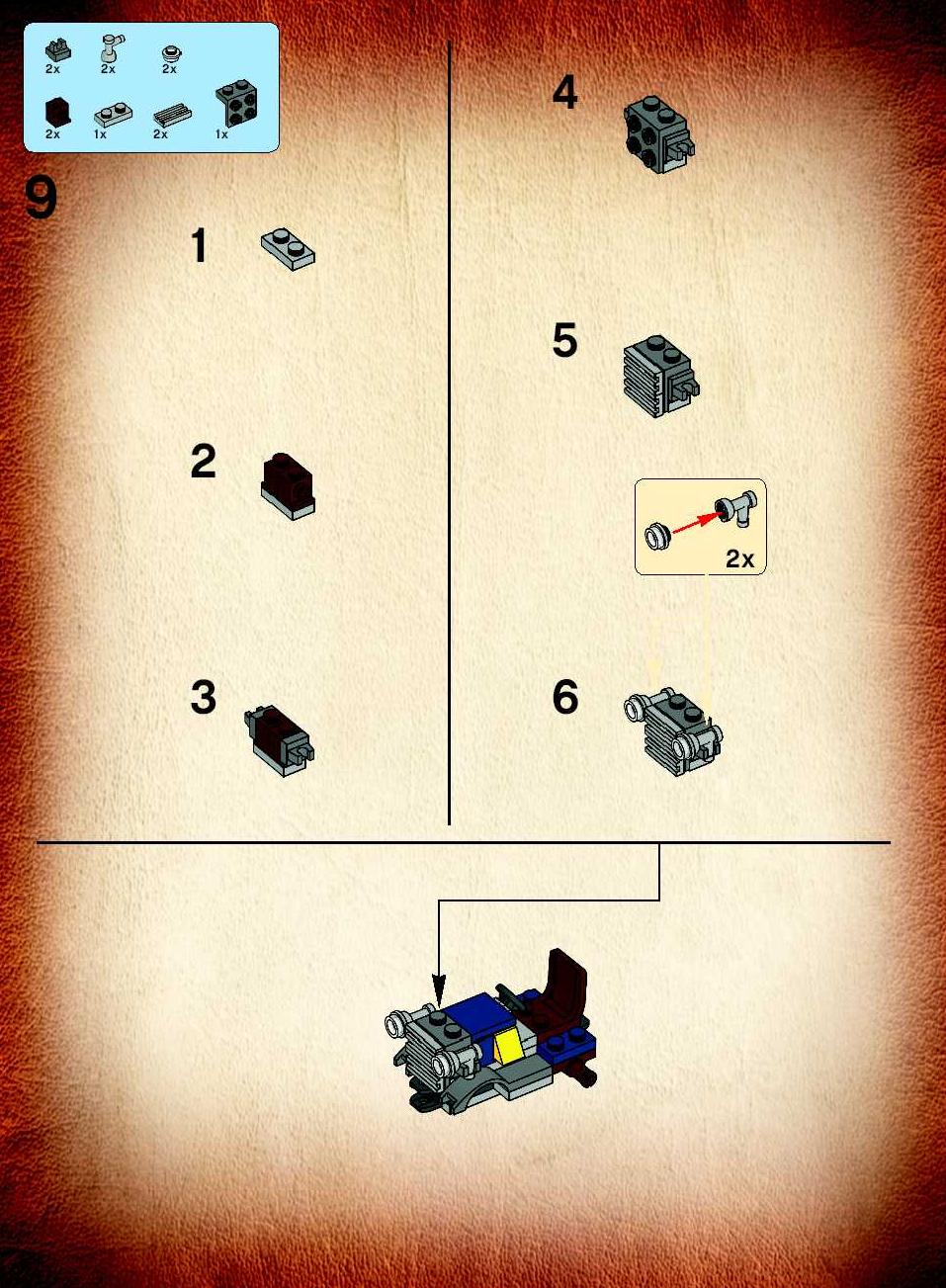 2x 2x 2x
2x 1x 2x 1x

9

1

2

3

4

5

2x

6