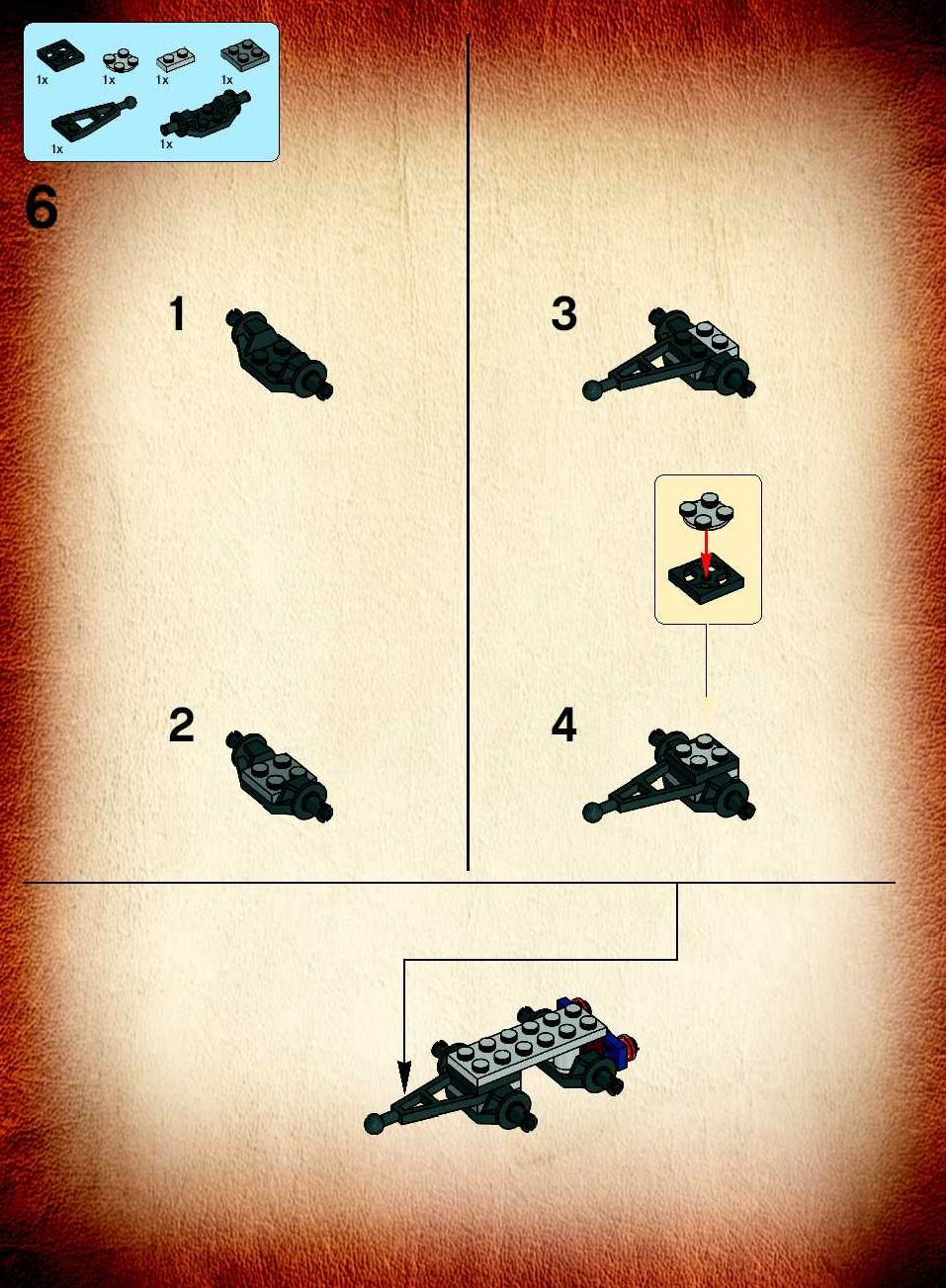 1x 1x 1x 1x
1x 1x

6

1

2

3

4