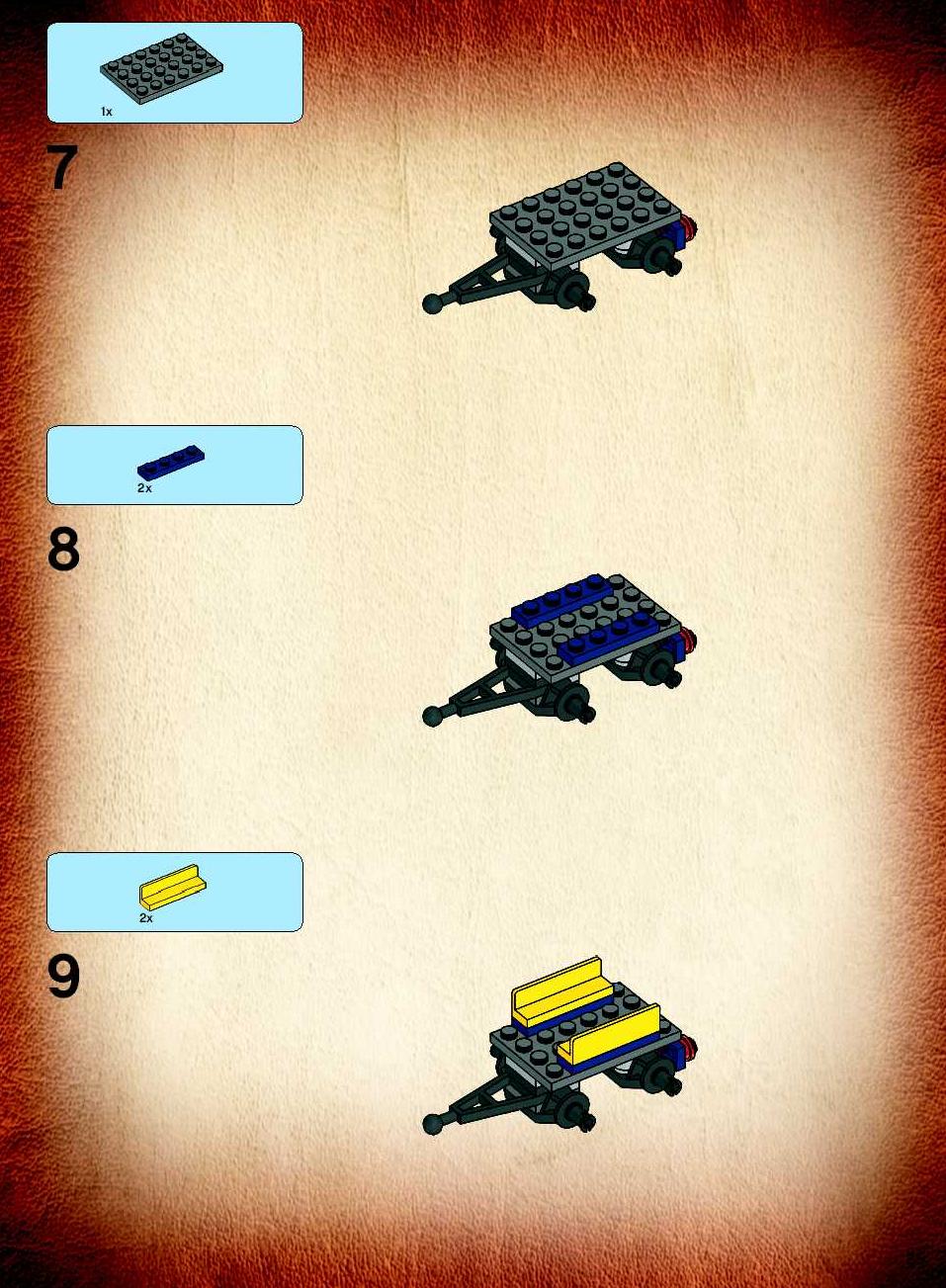 1x

7

2x

8

2x

9