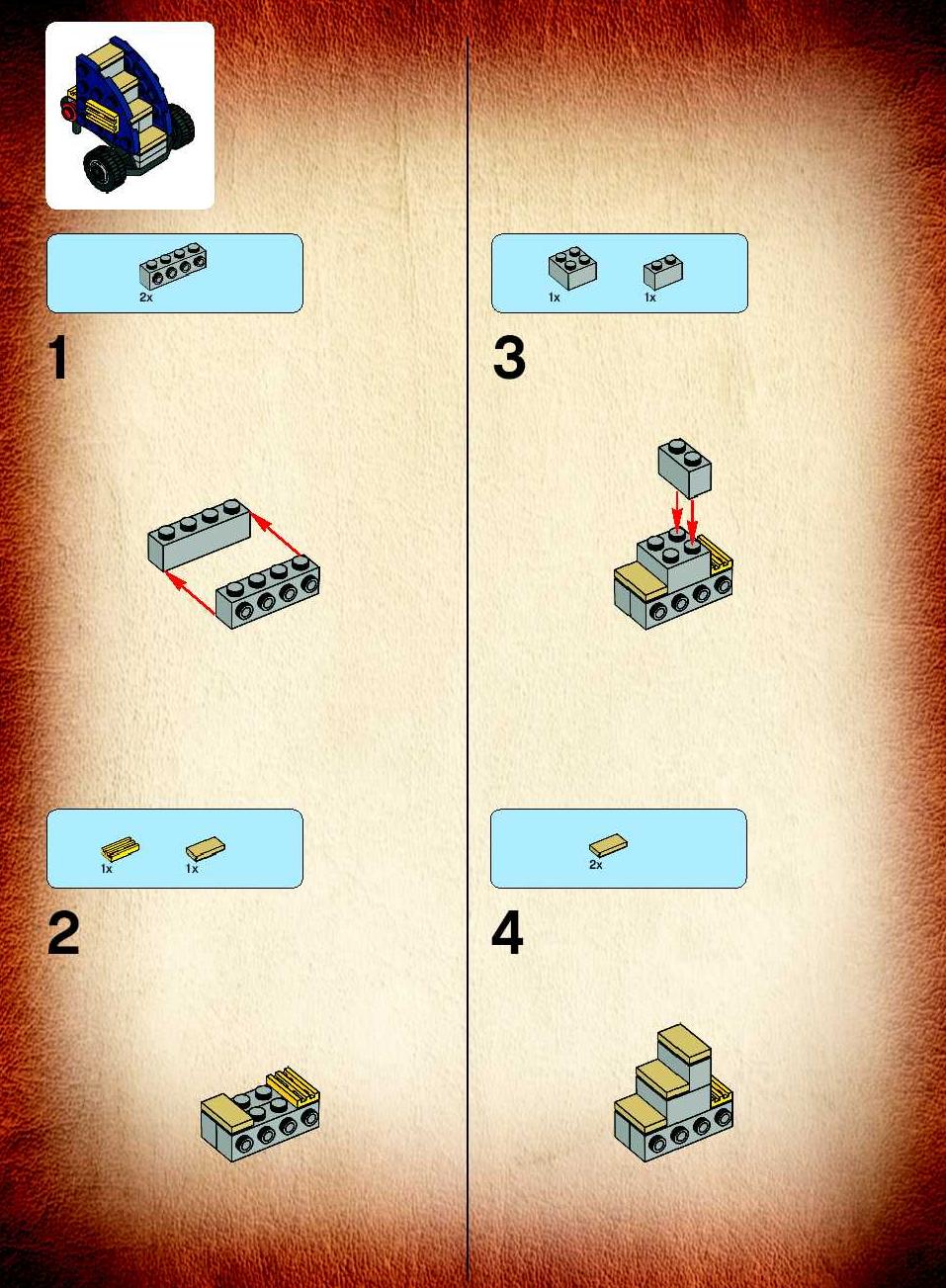 2x

1

1x 1x

2

1x 1x

3

2x

4