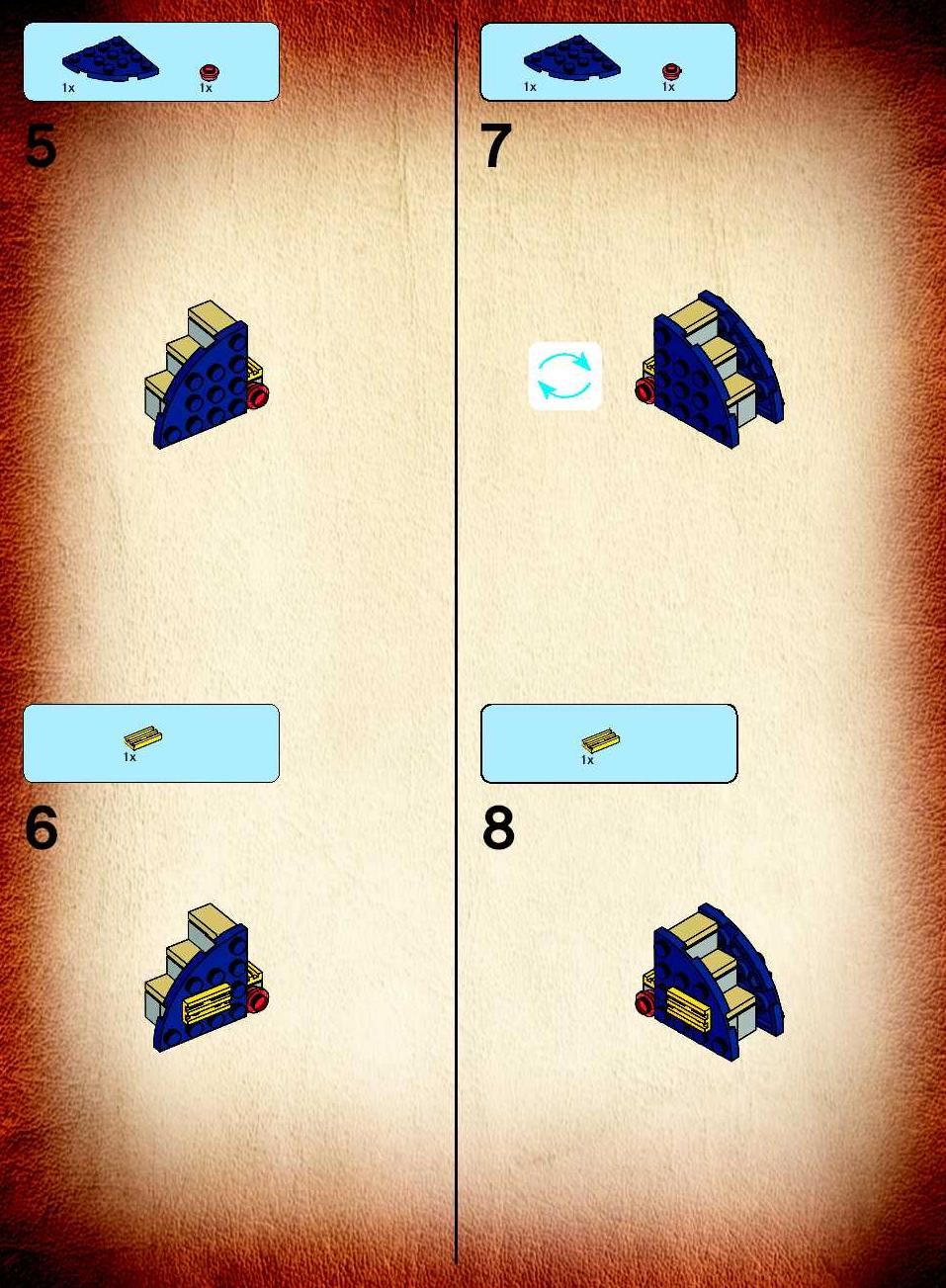 1x 1x

5

1x

6

1x 1x

7

1x

8