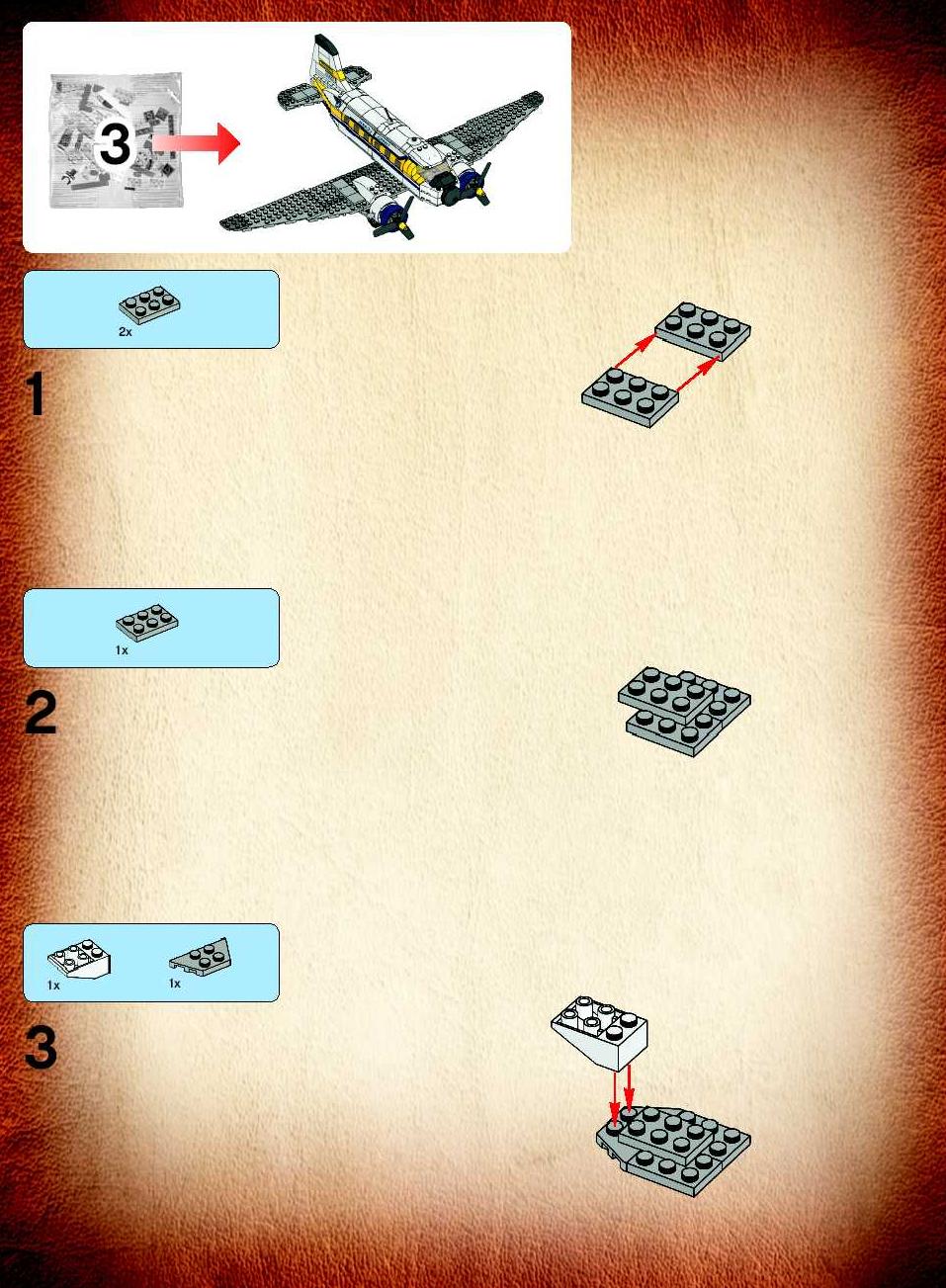 3

2x

1

1x

2

1x

1x

3