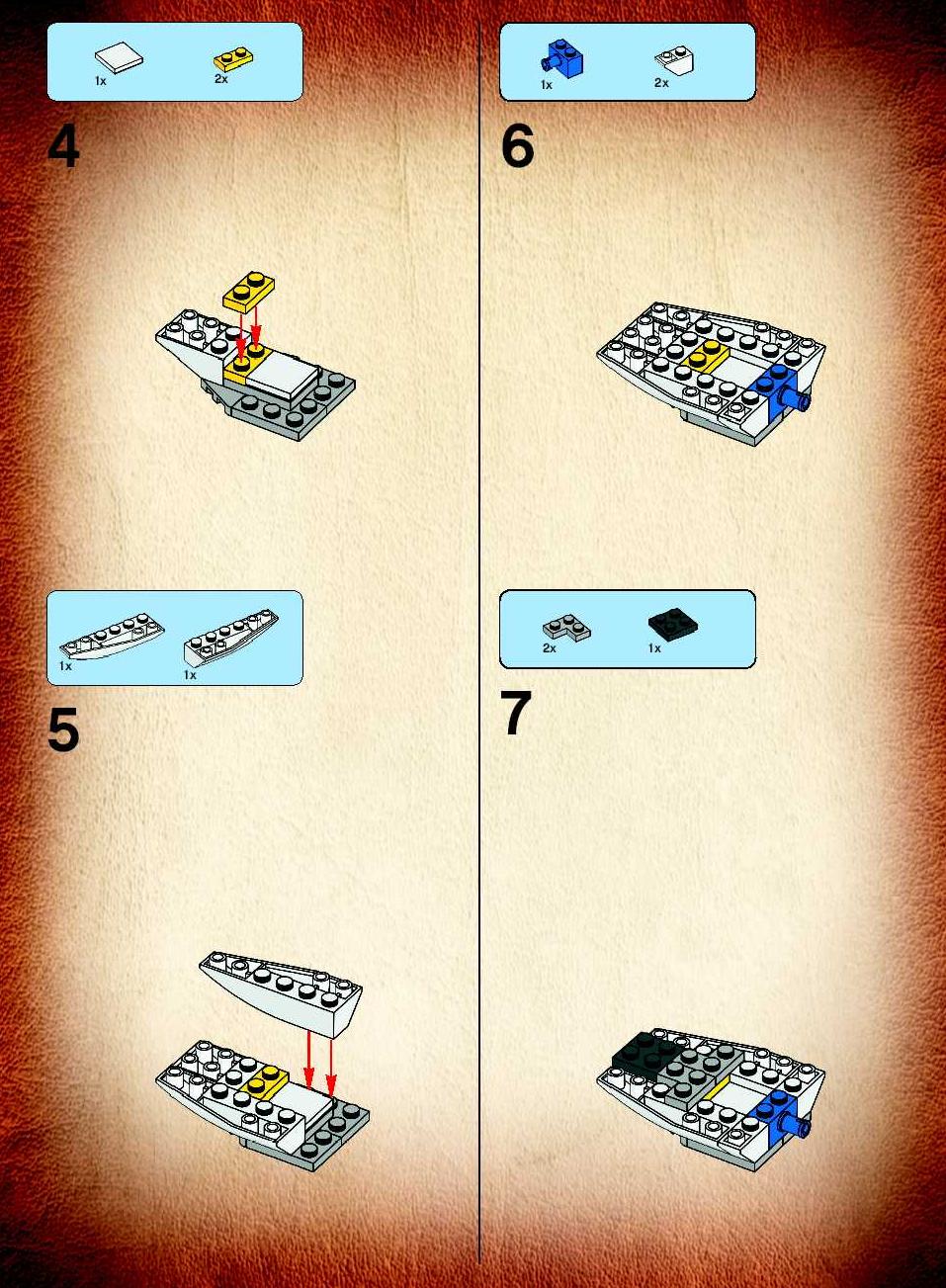 1x 2x

4

1x 1x

5

1x 2x

6

2x 1x

7