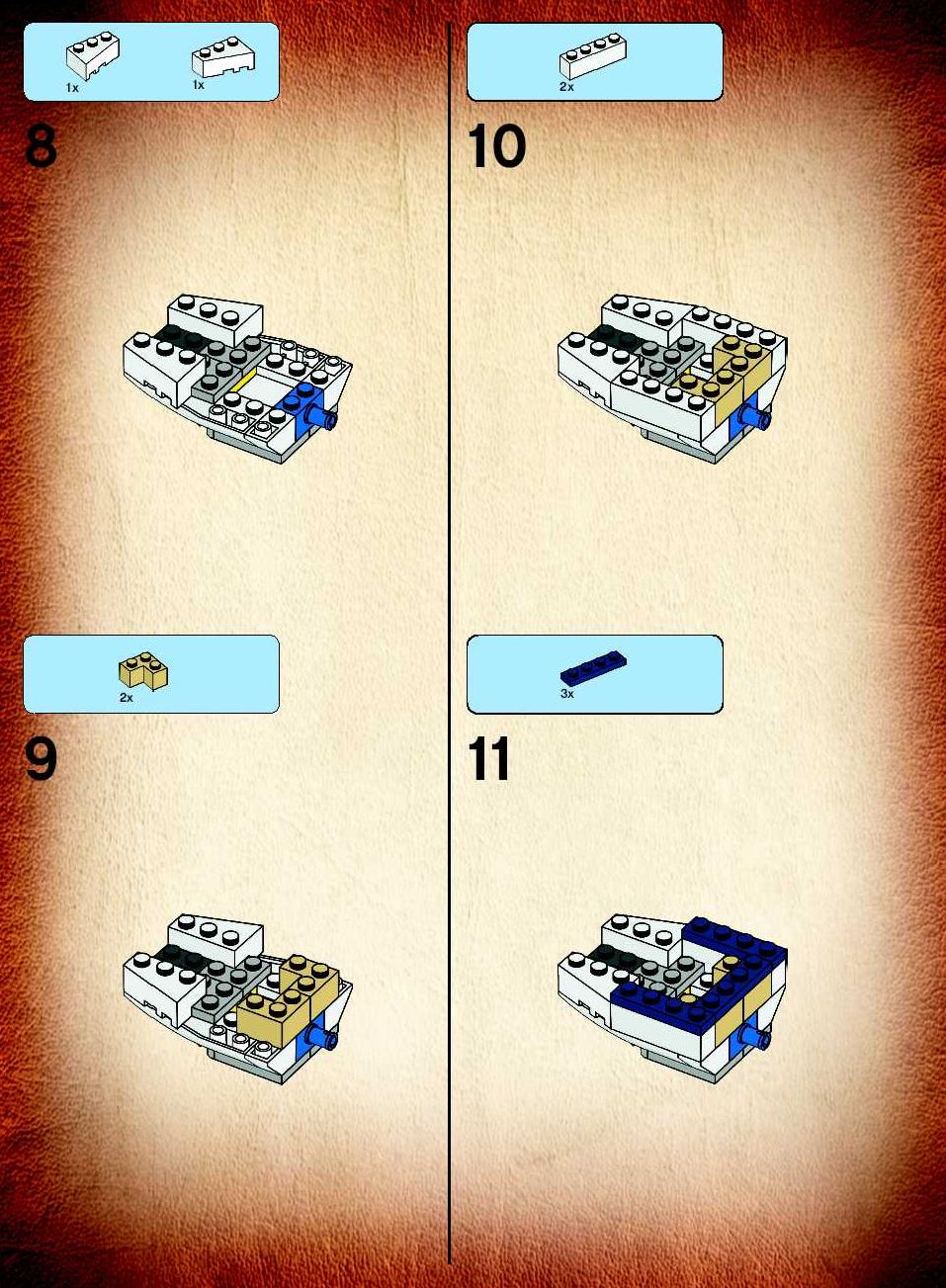 1x 1x

8

2x

9

2x

10

3x

11