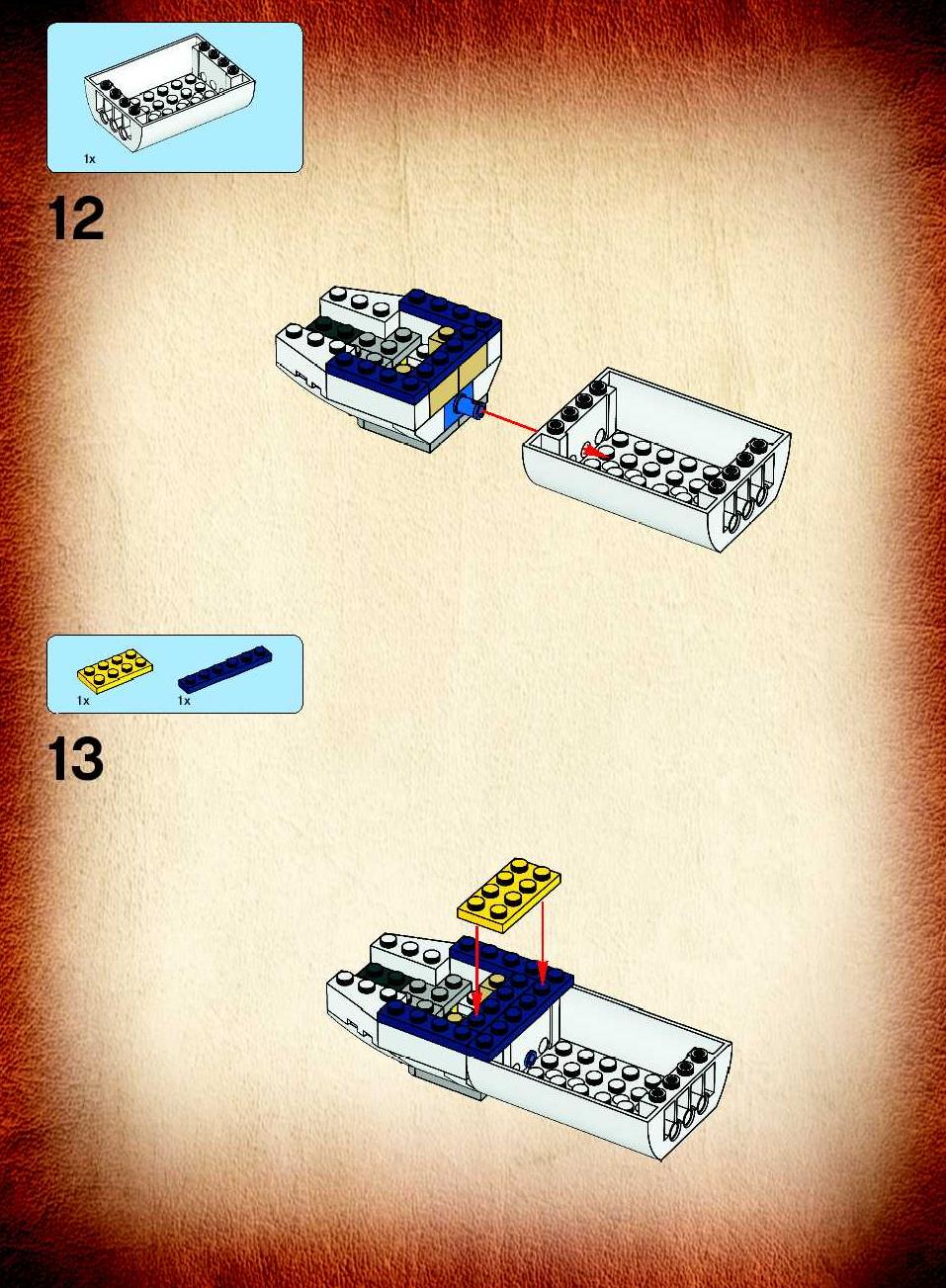 1x

12

1x
1x

13