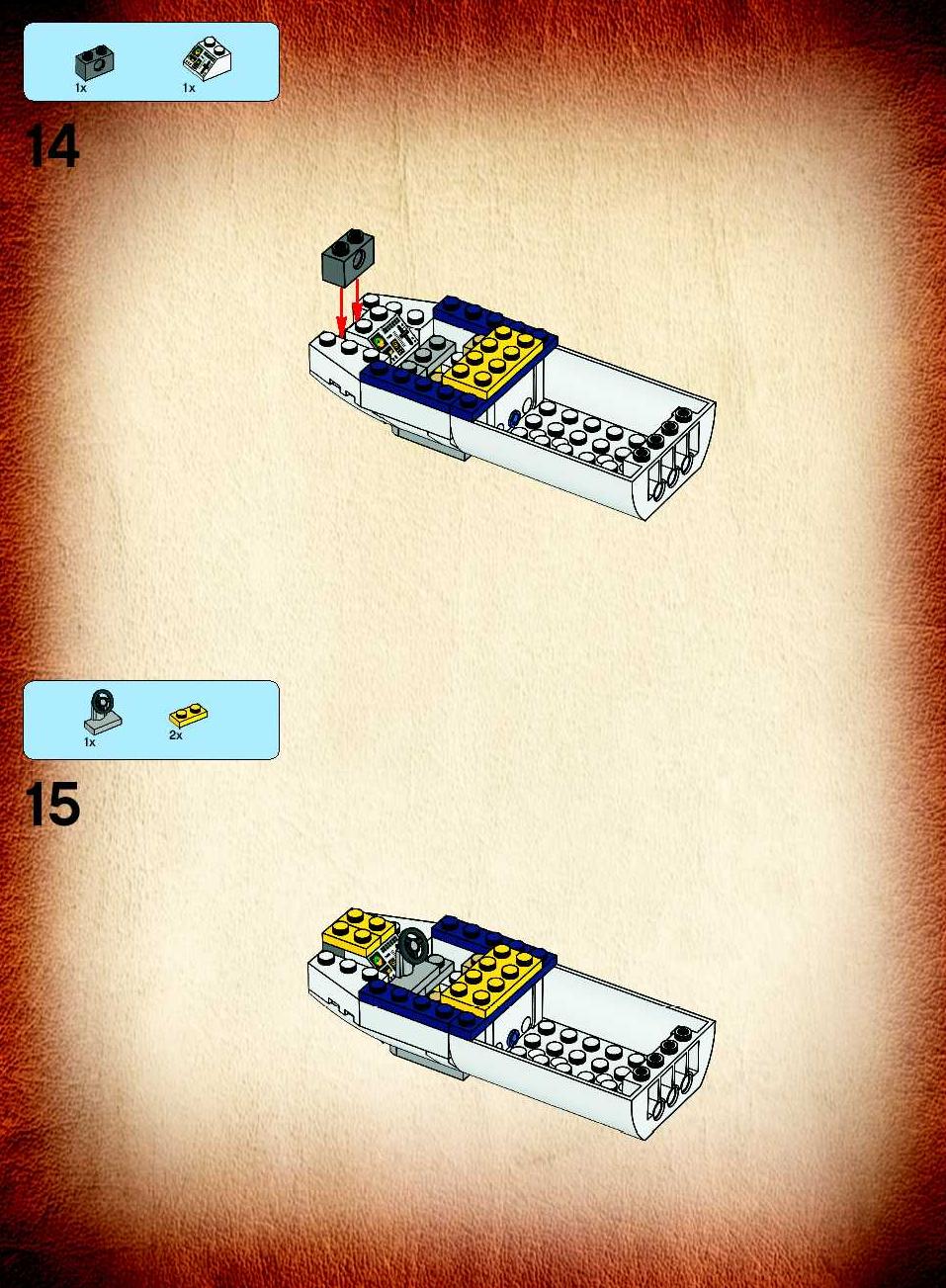 1x 1x

14

1x 2x

15