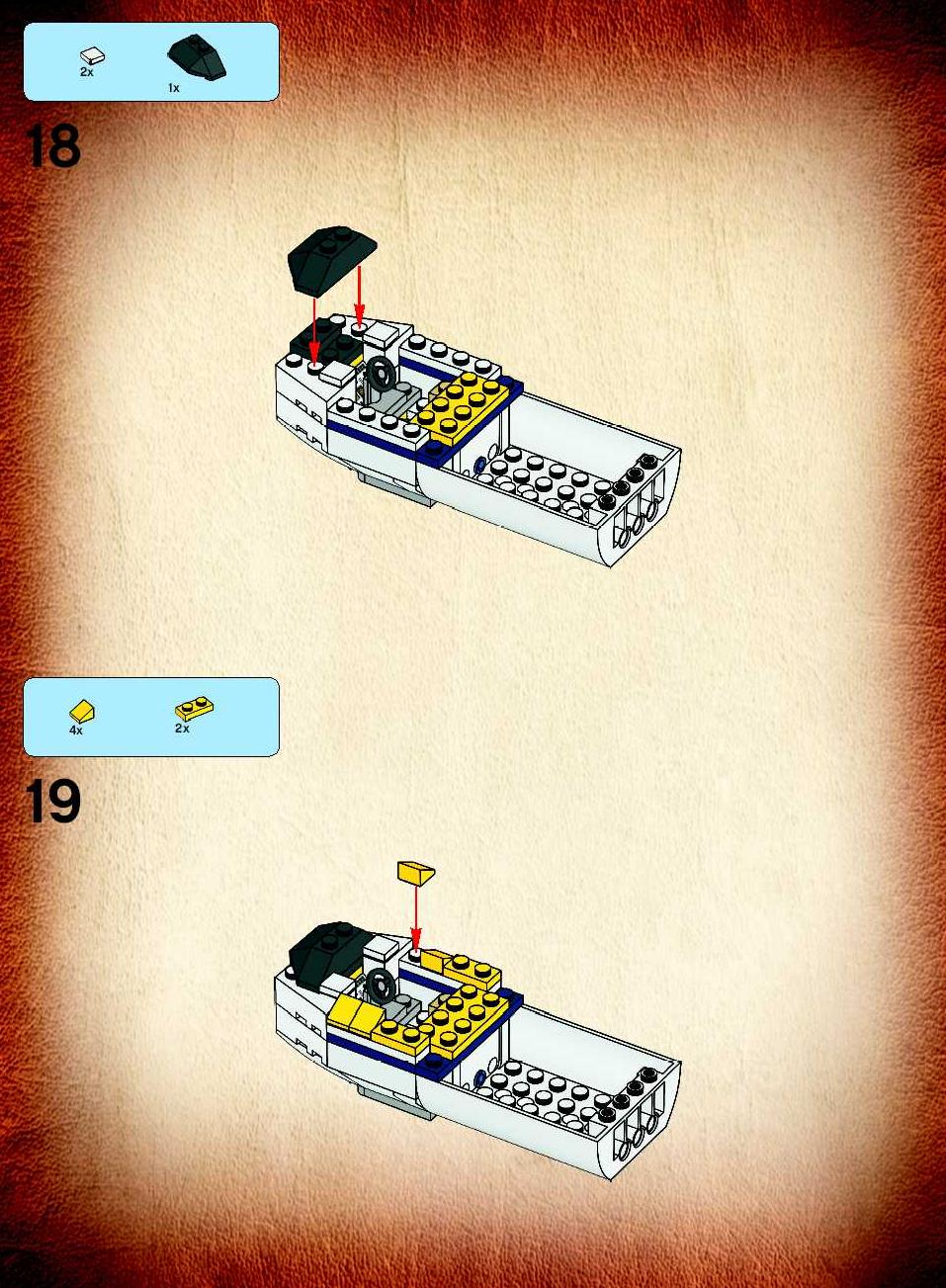 2x
1x

18

4x
2x

19