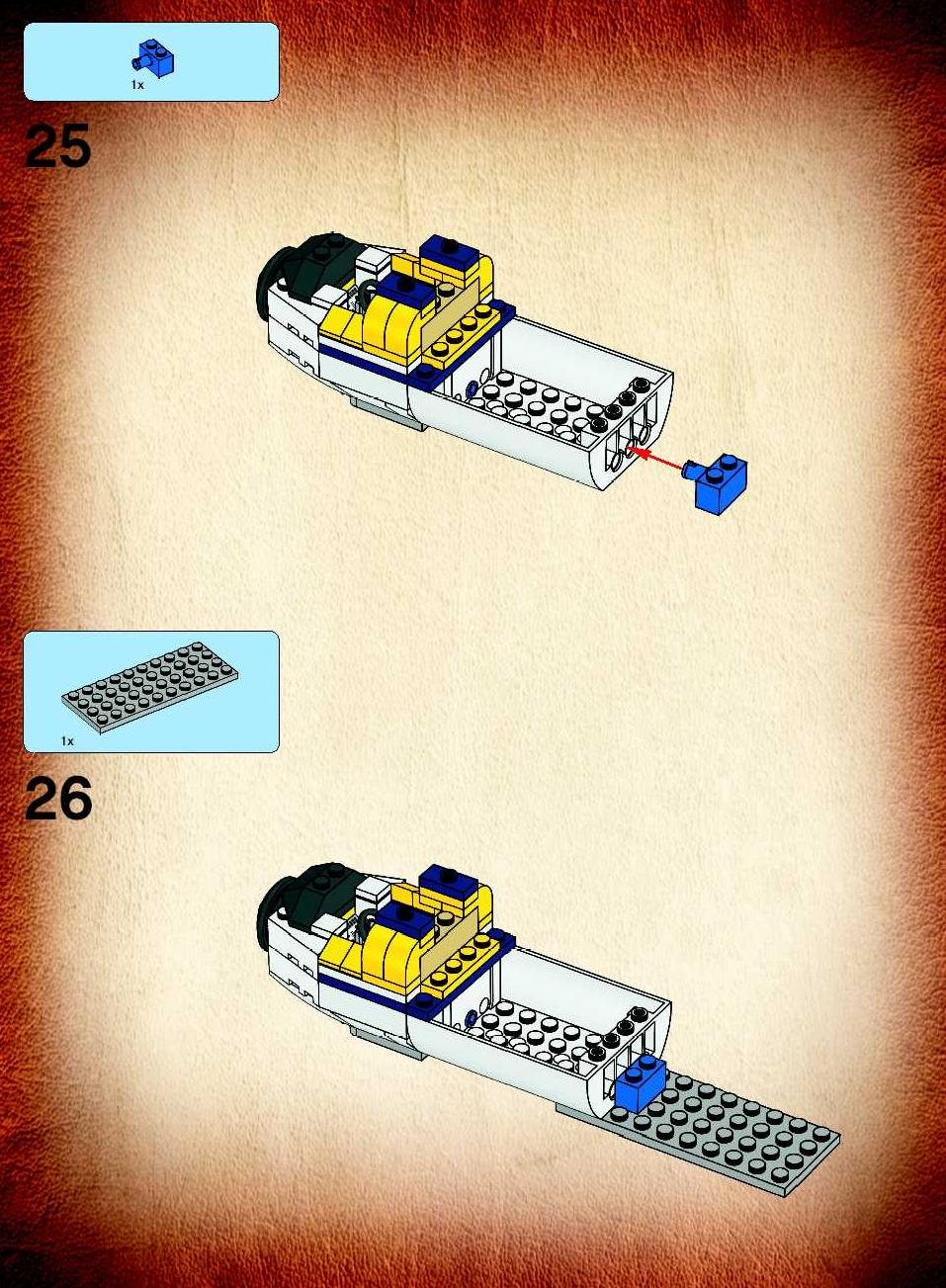 1x

25

1x

26