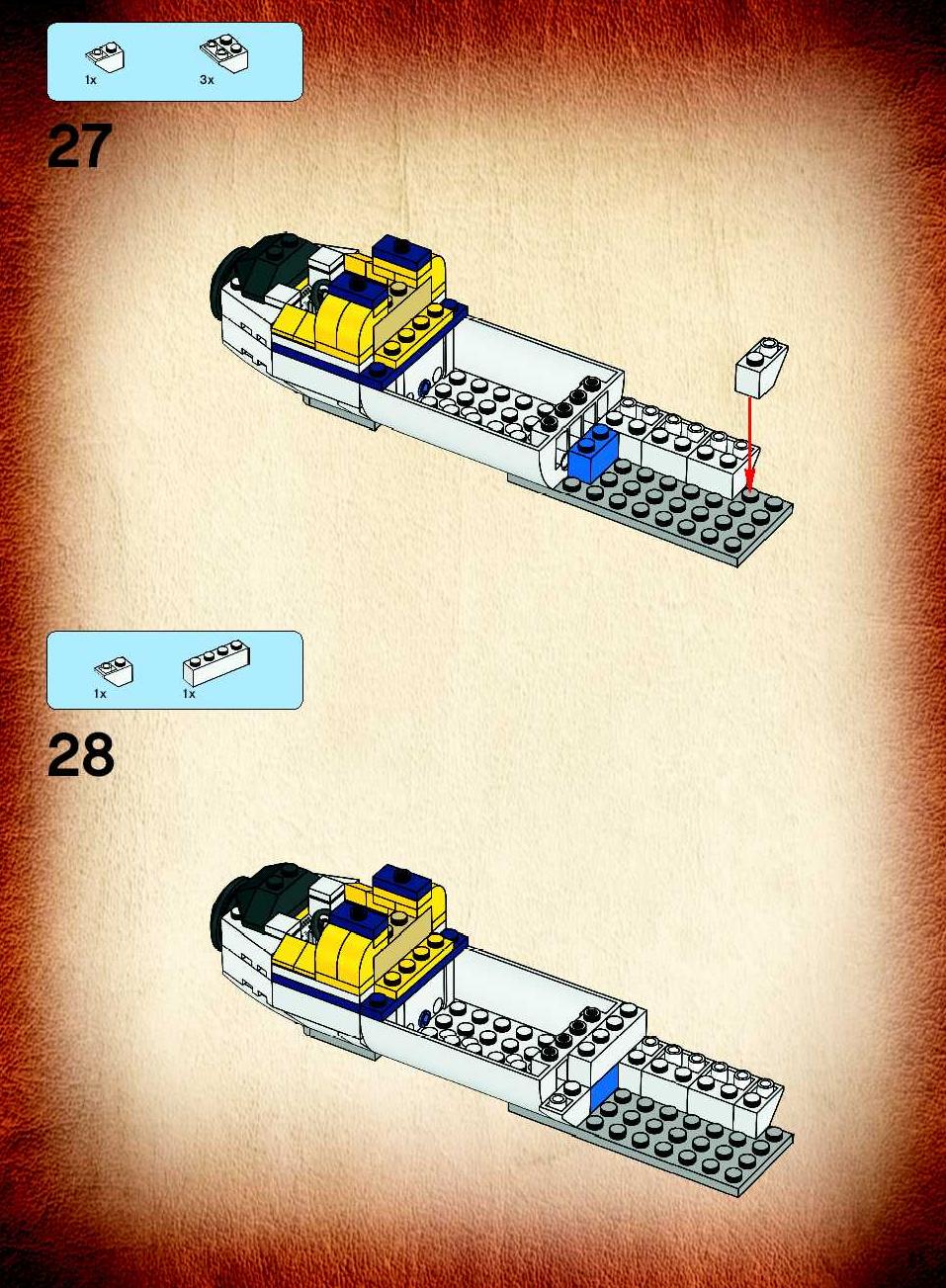 1x 3x

27

1x 1x

28