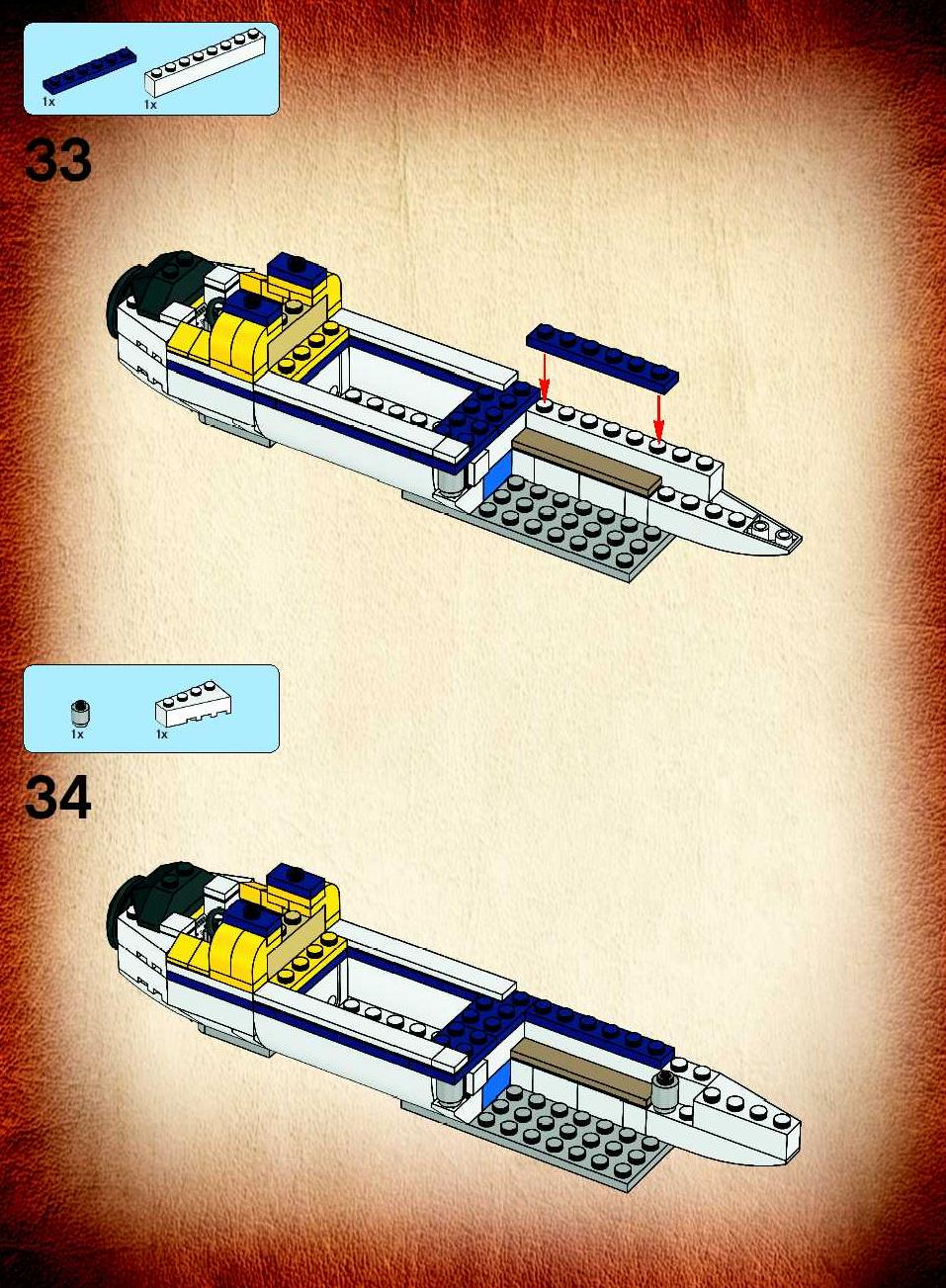 1x
1x
33

1x
1x
34