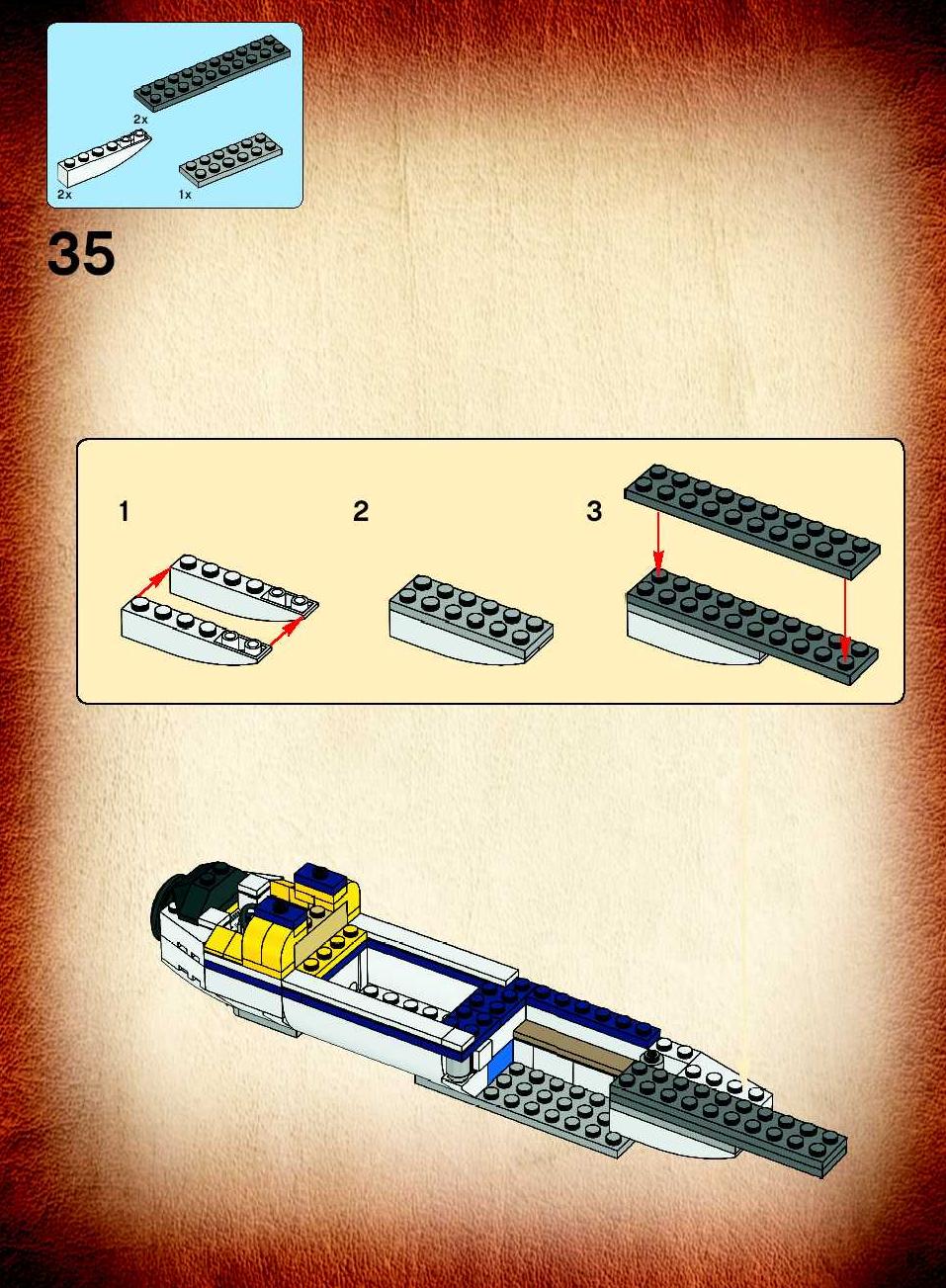 2x

2x

1x

35

1

2

3