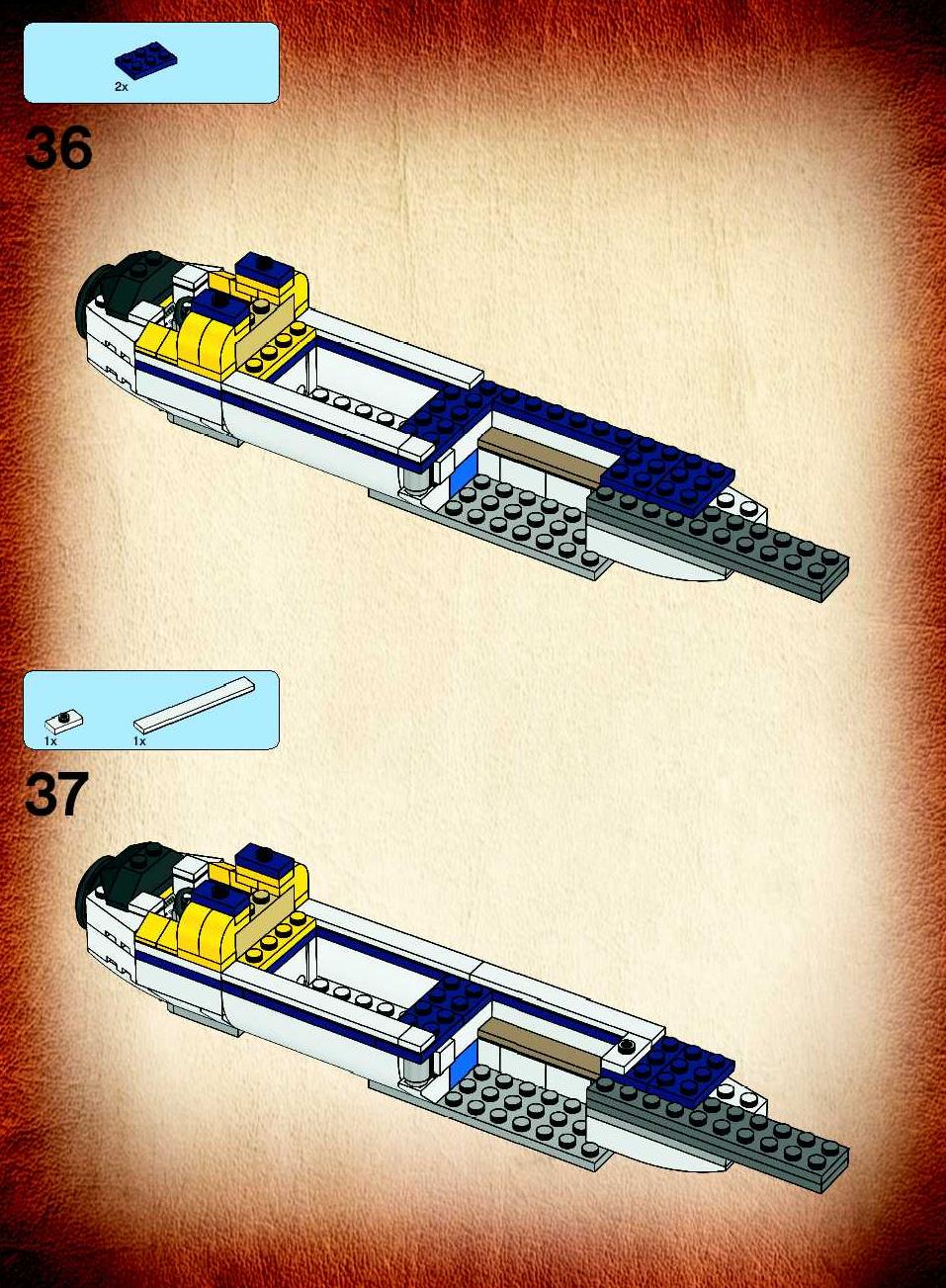 2x

36

1x 1x

37