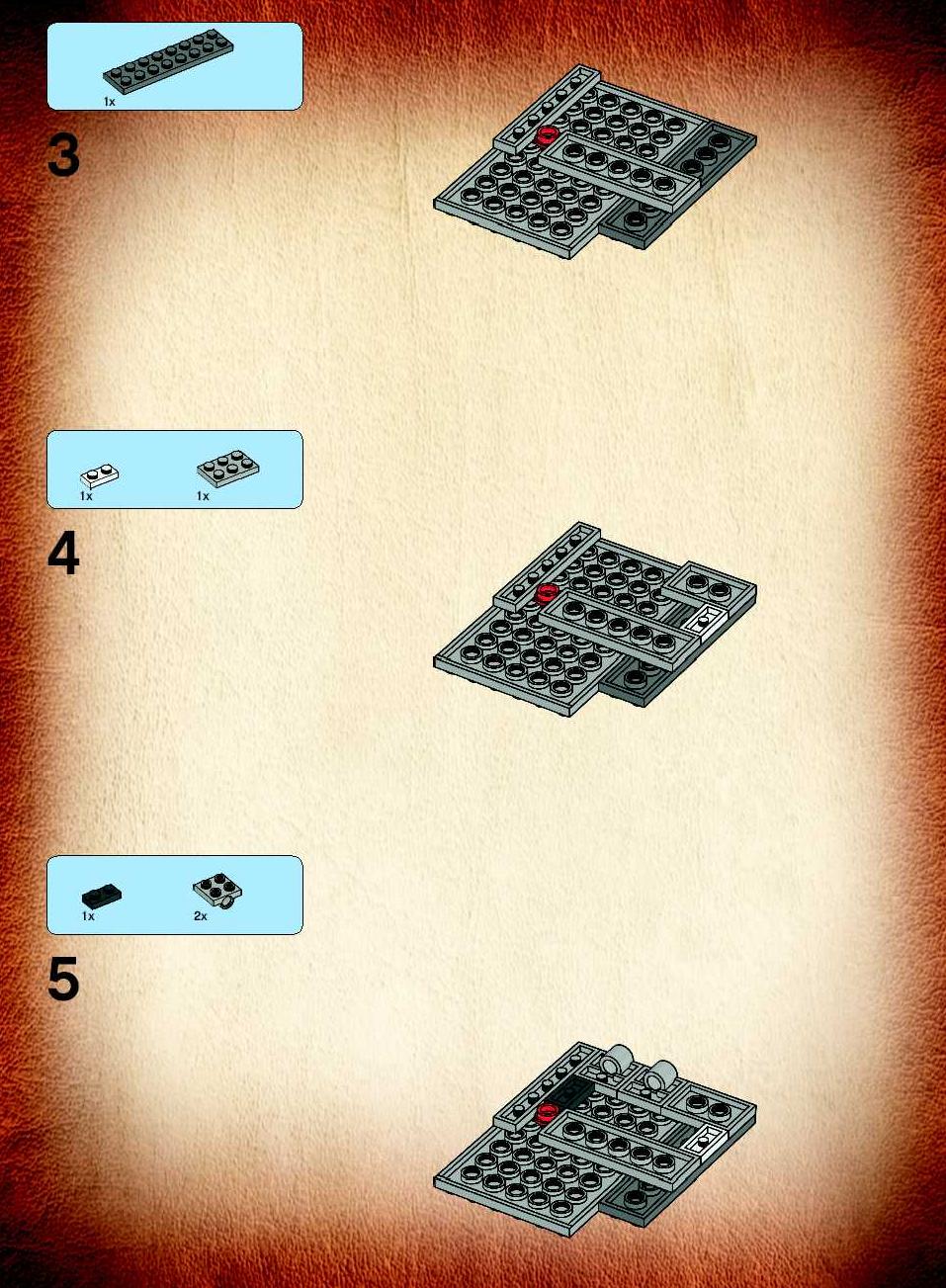 1x

3

1x
1x

4

1x
2x

5