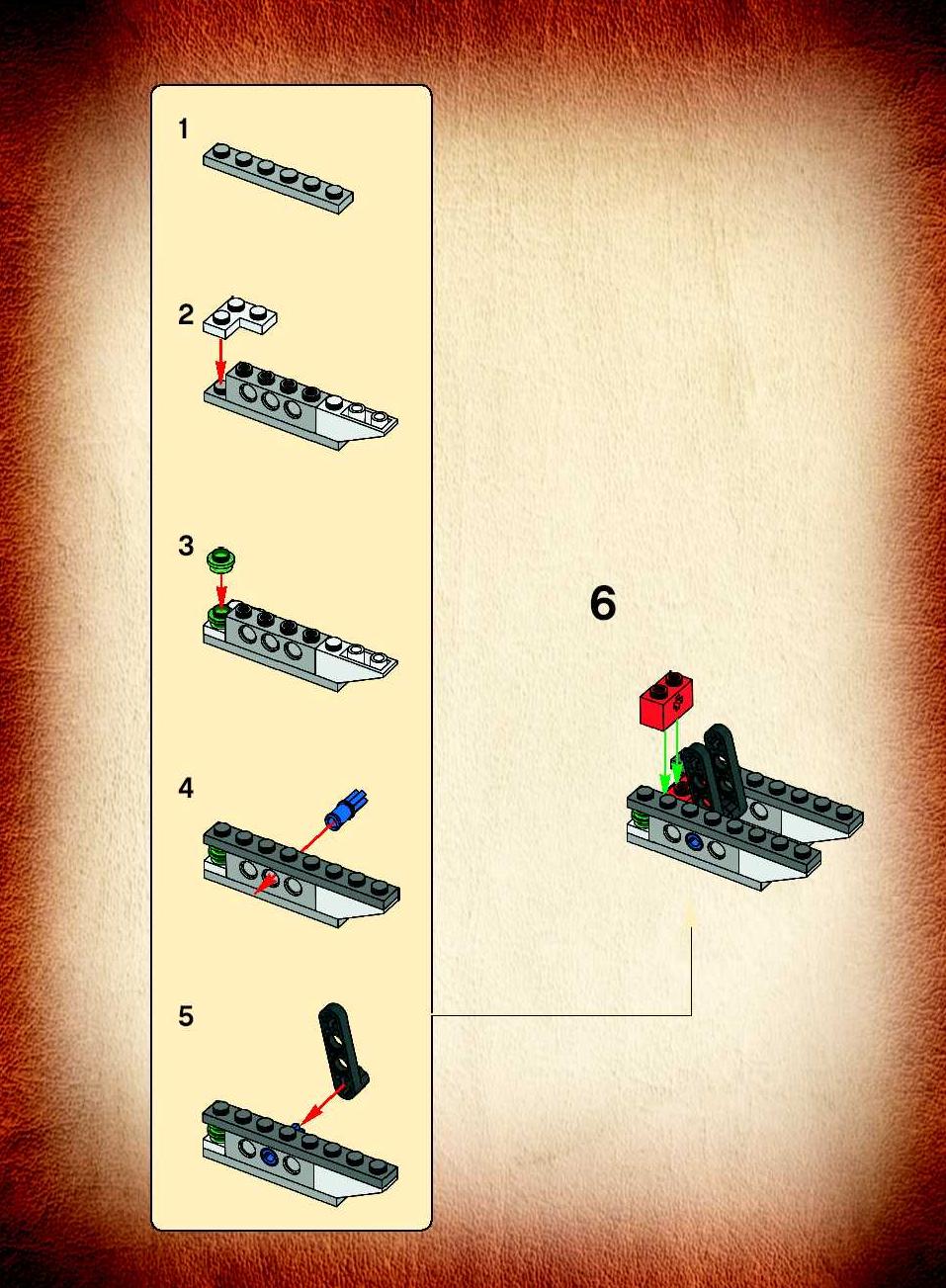 1

2

3

4

5

6