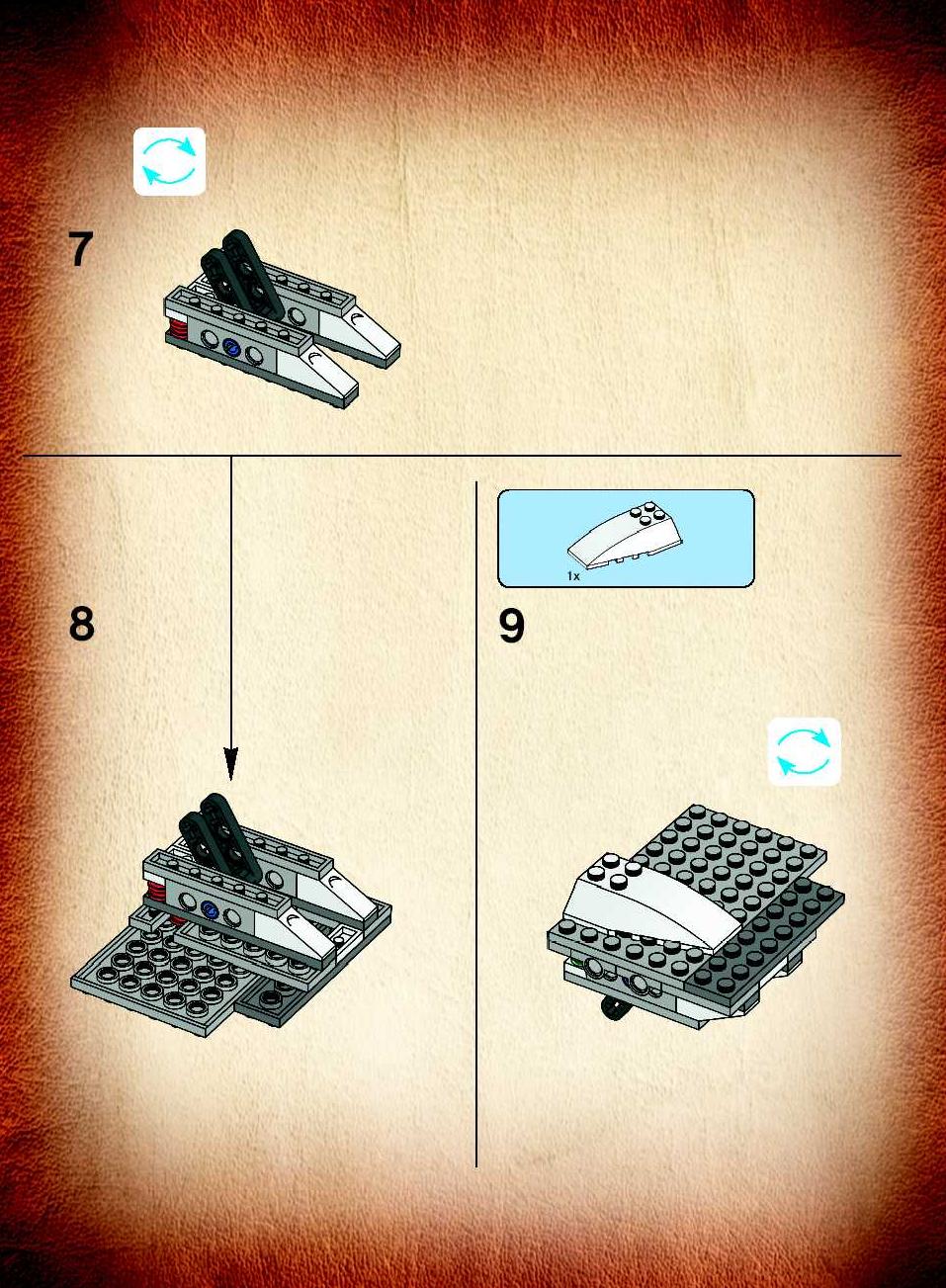 7

8

1x

9