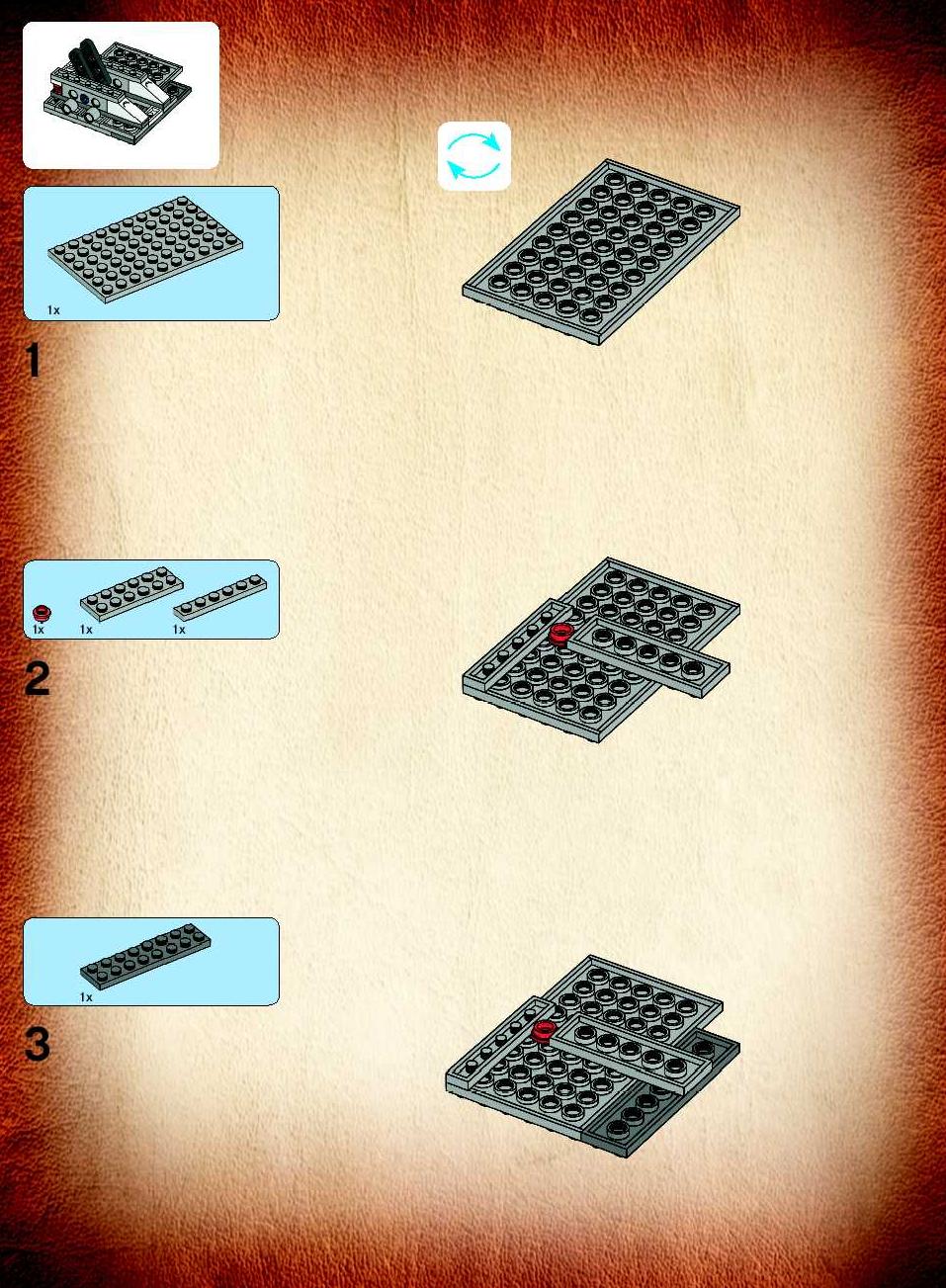 1x

1

1x 1x 1x

2

1x

3