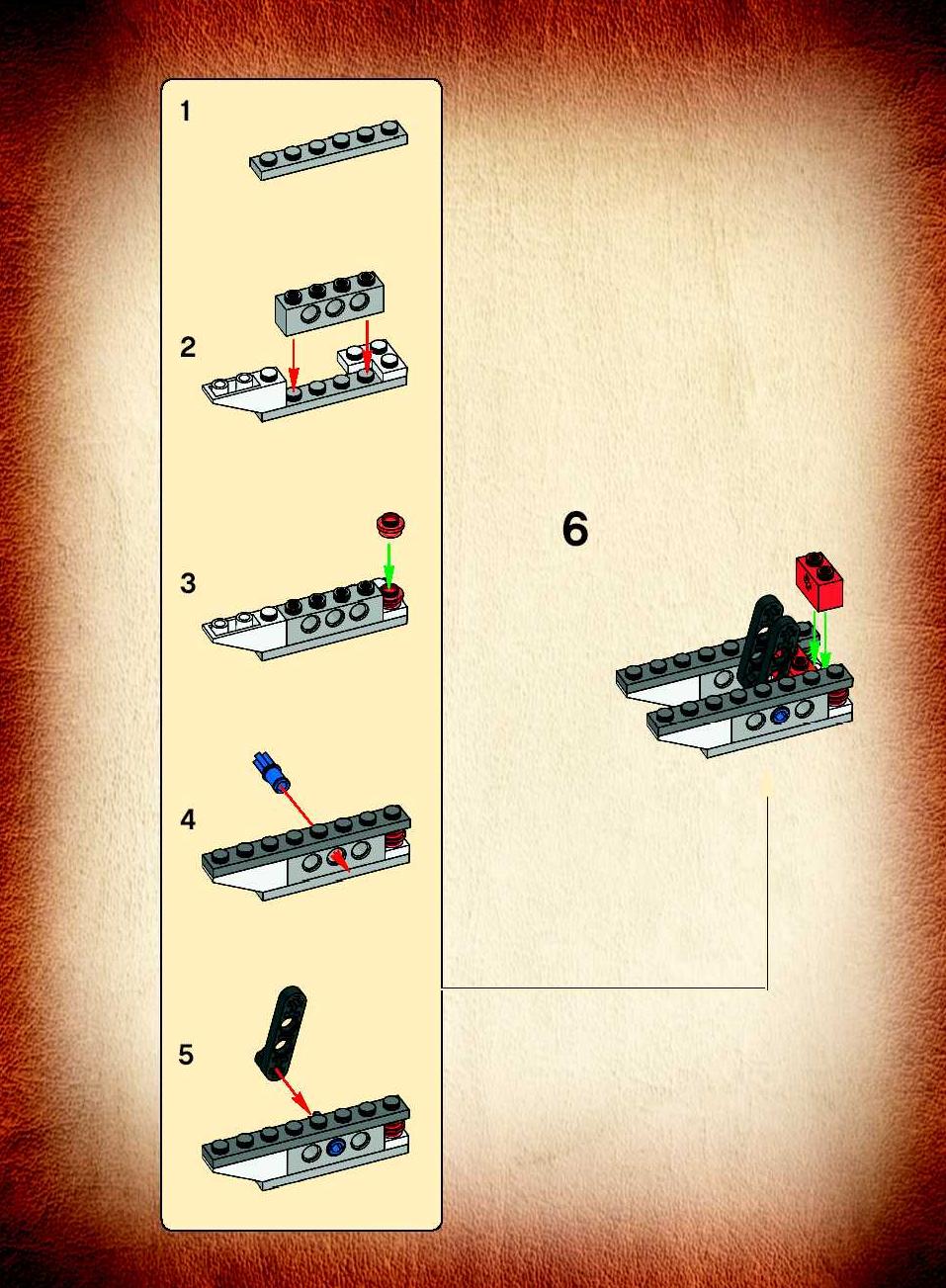 1

2

3

4

5

6