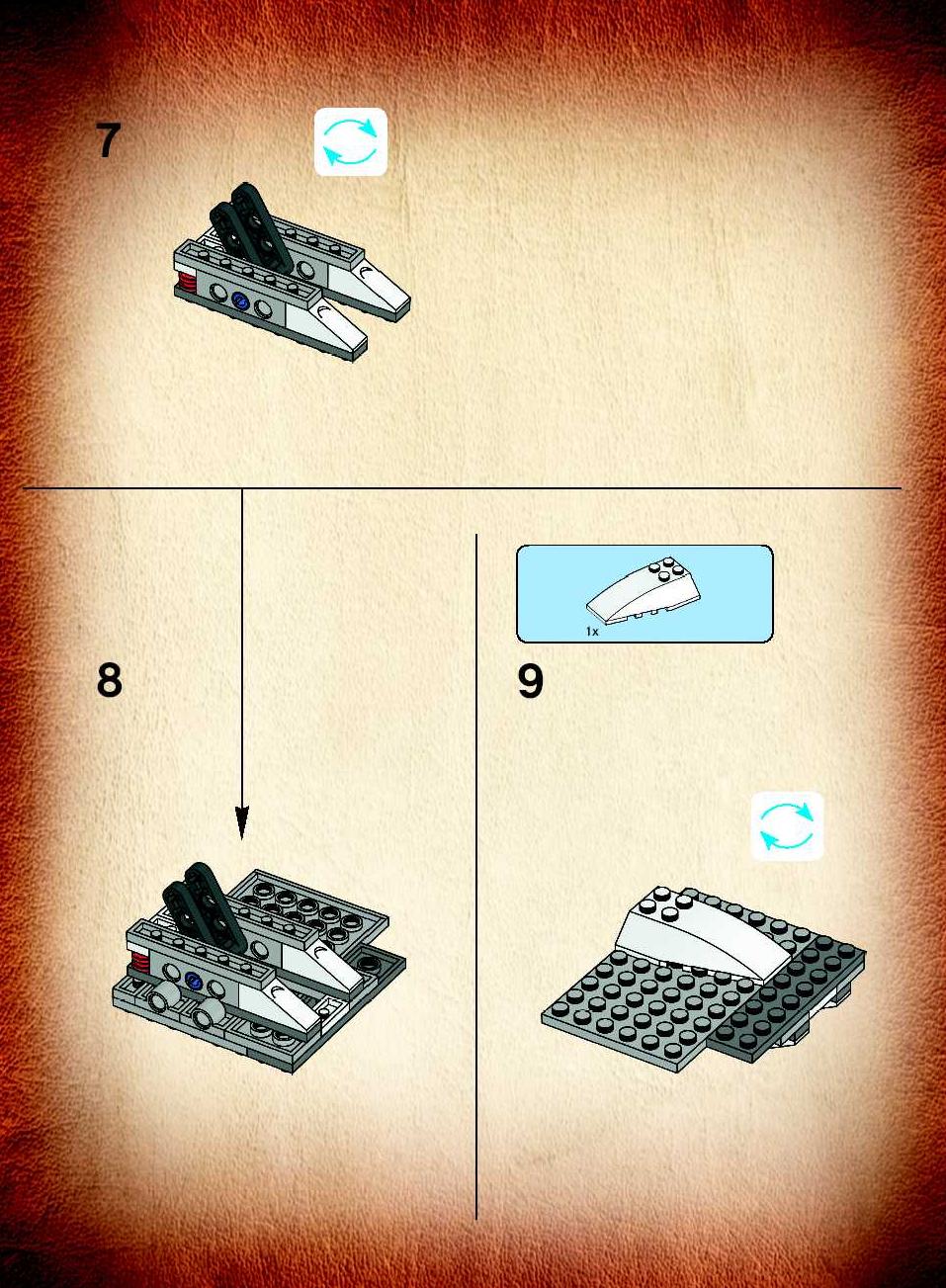 7

8

1x

9