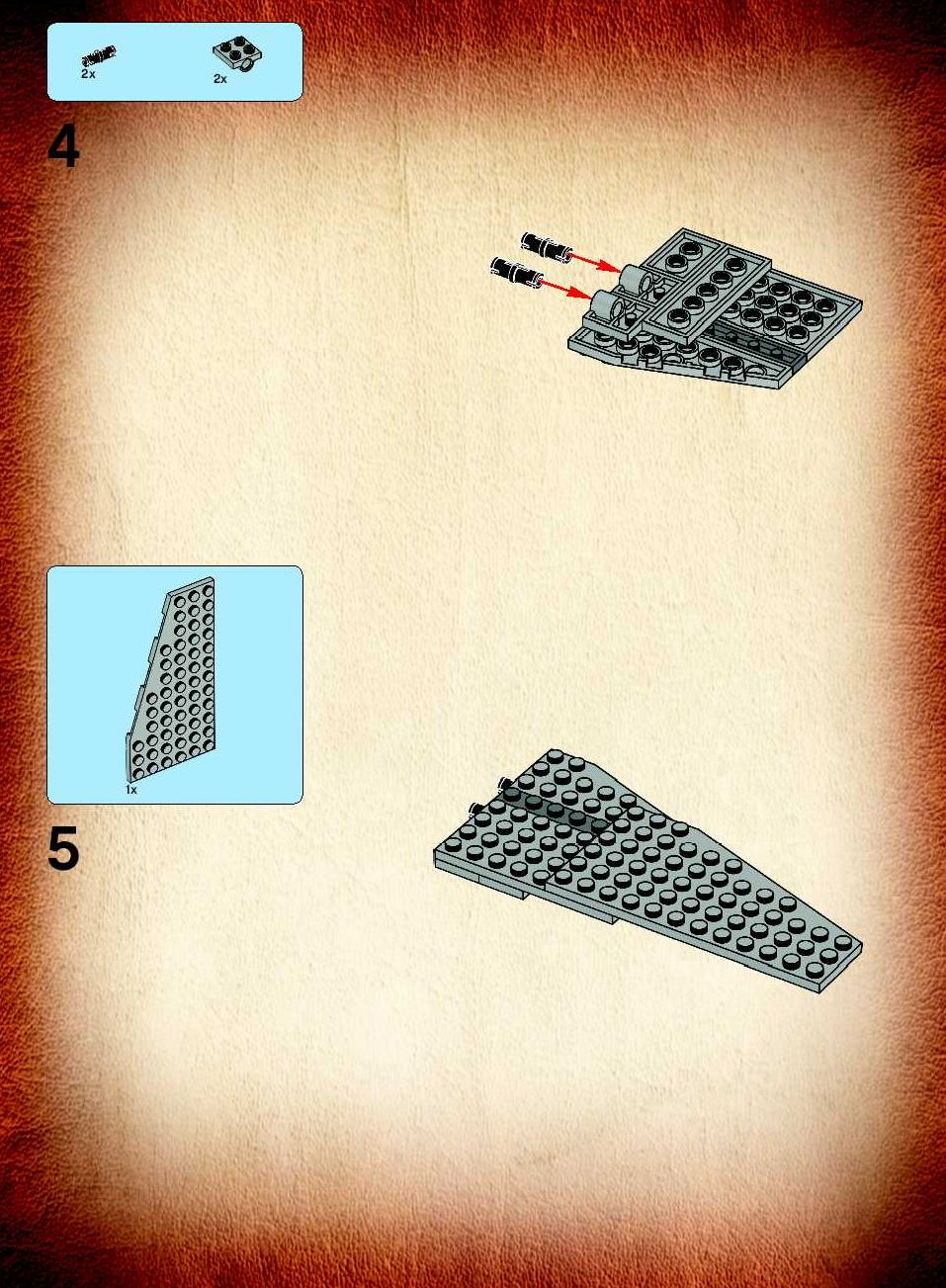 2x
2x
4

1x
5