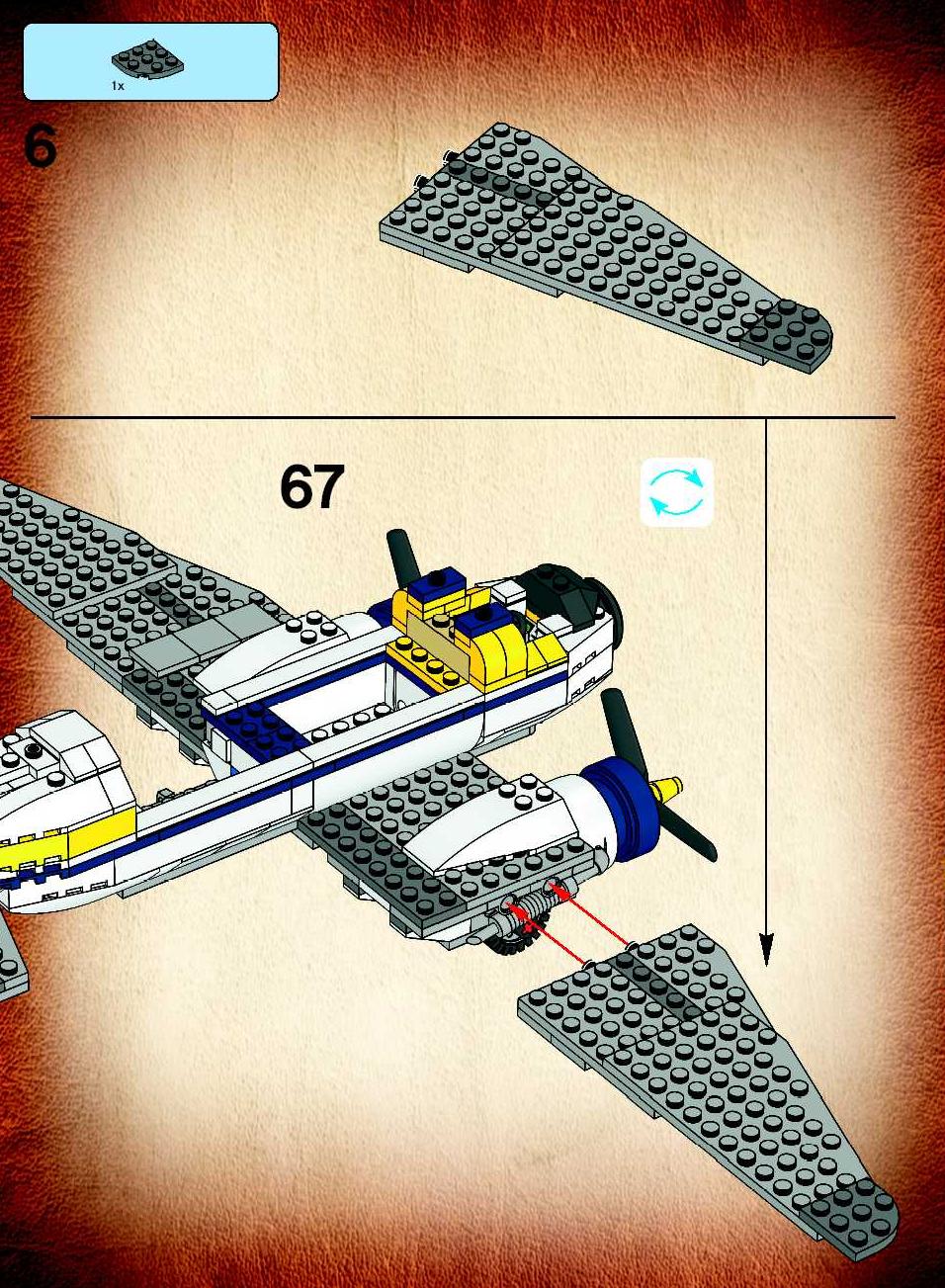 1x

6

67