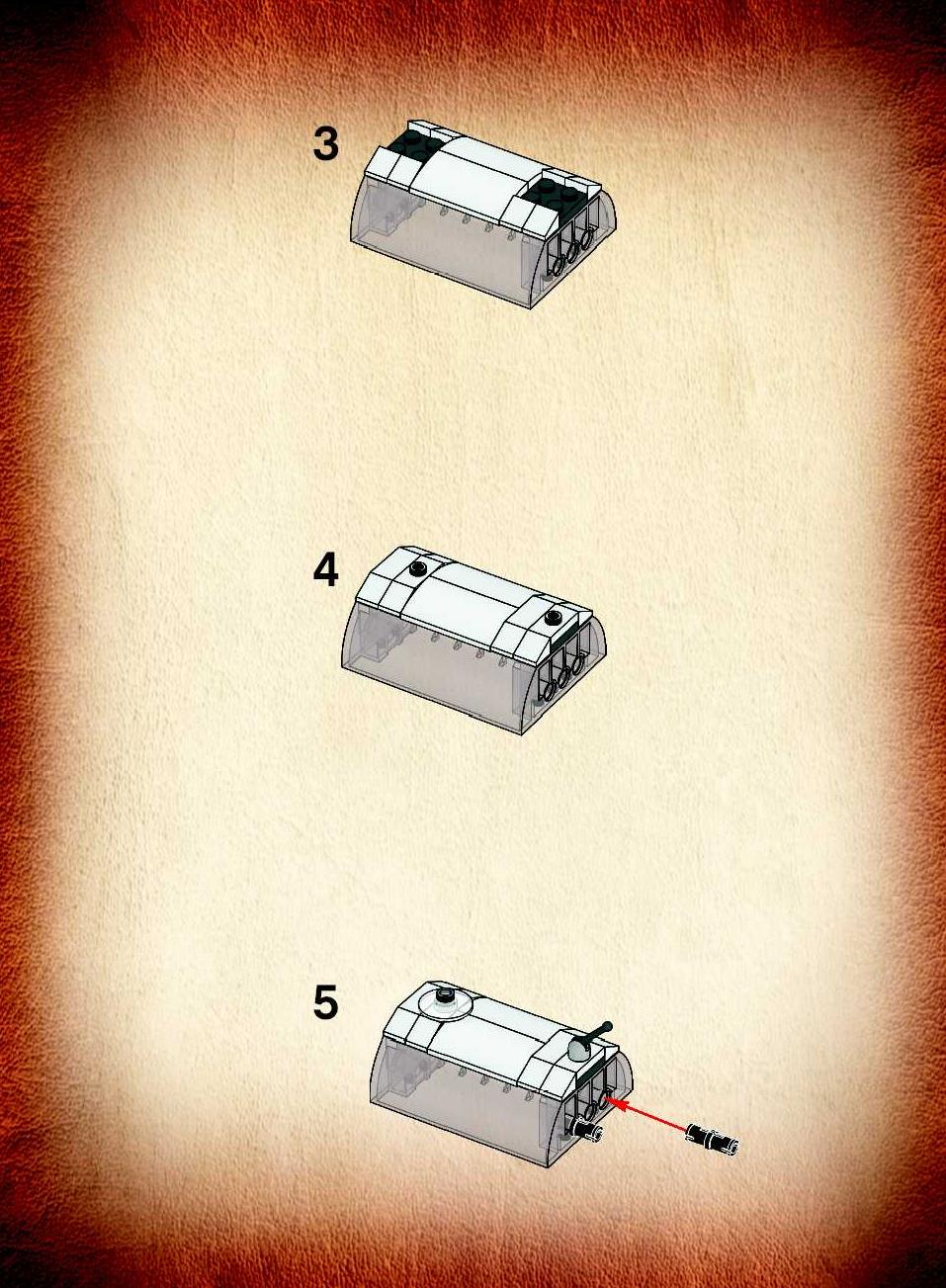 3

4

5