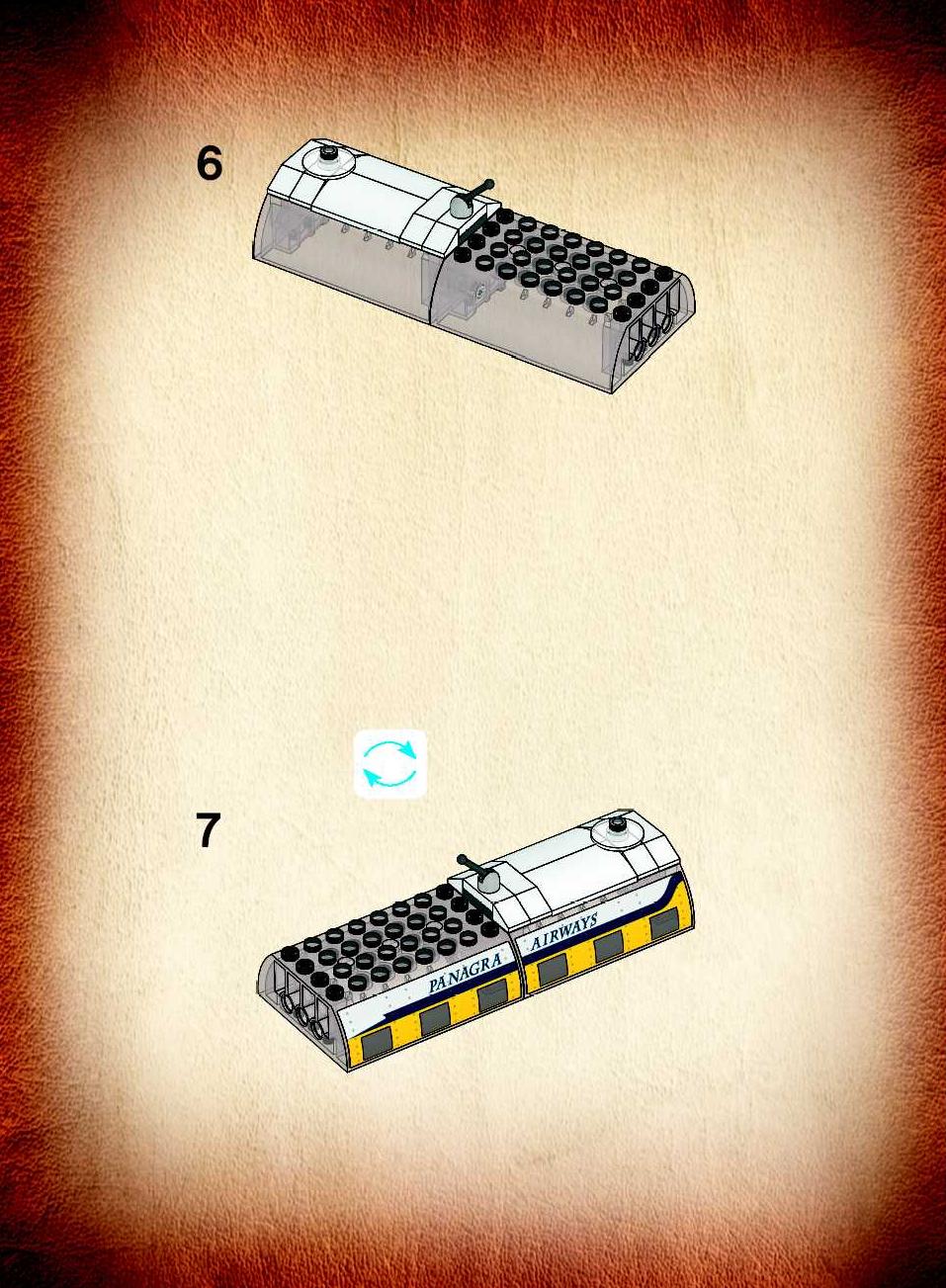 6

7

PANAGRA AIRWAYS