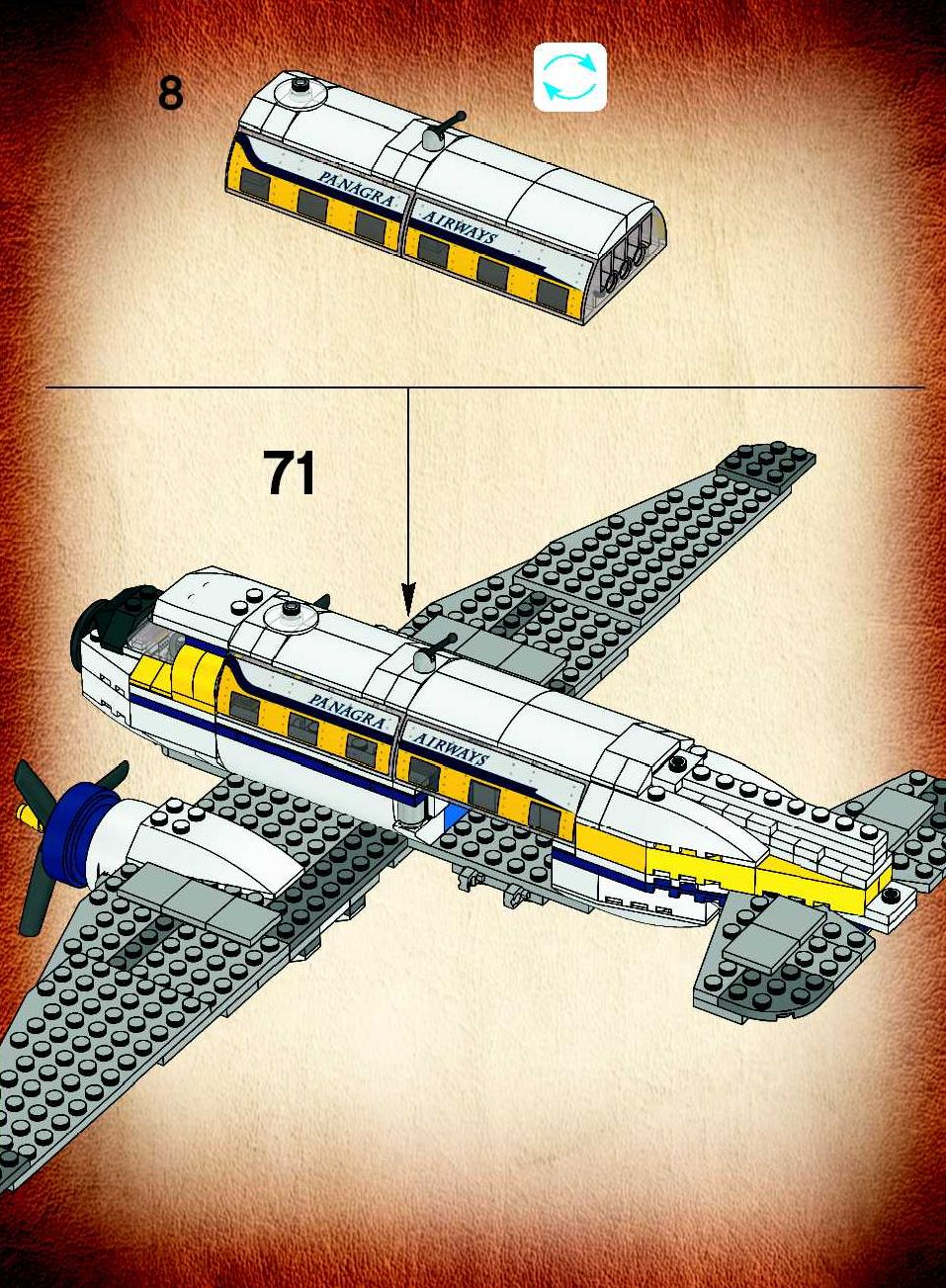 8

PANAGRA AIRWAYS

71

PANAGRA AIRWAYS