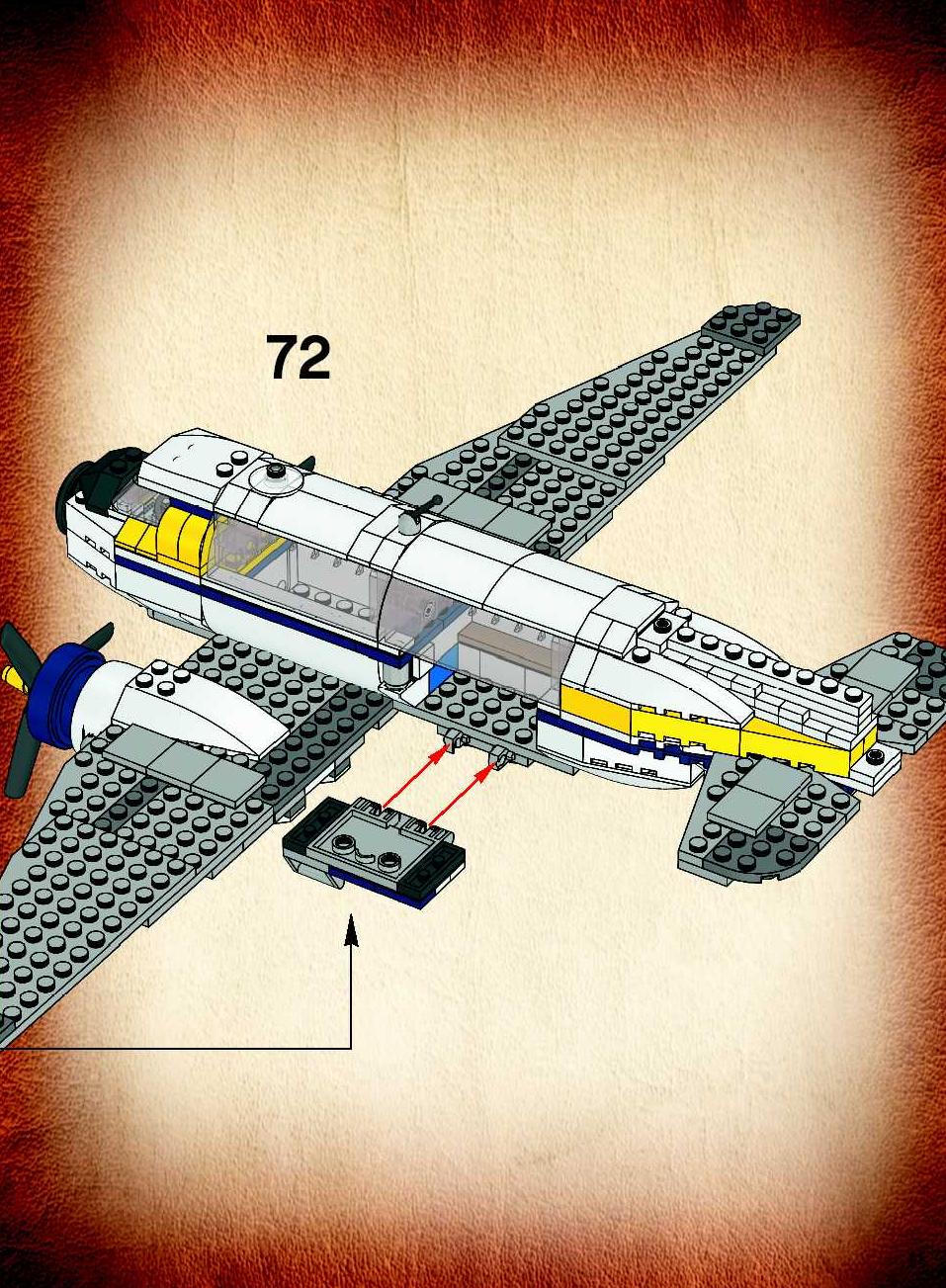 72