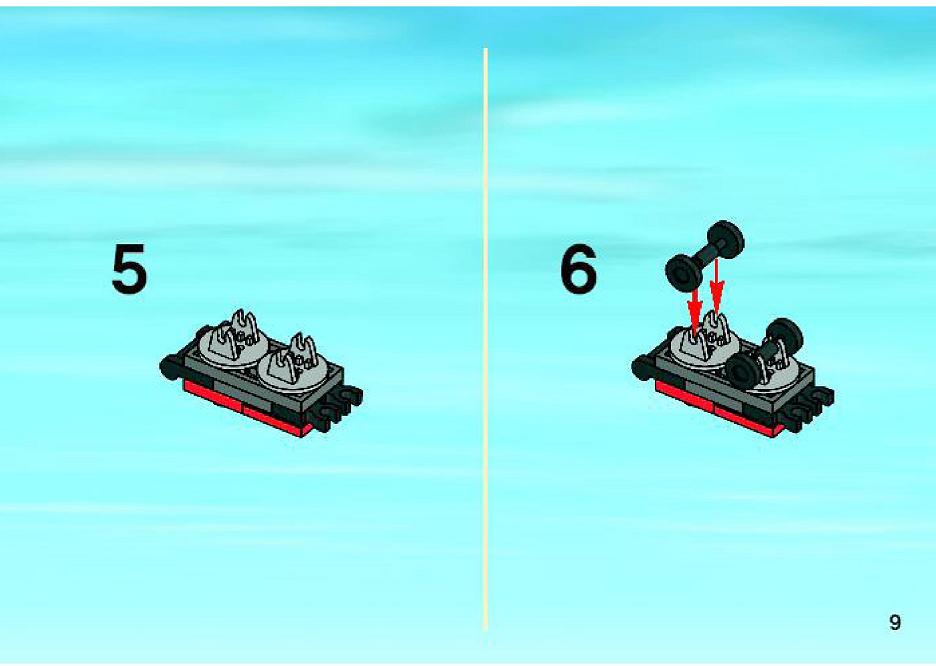 5

6

9