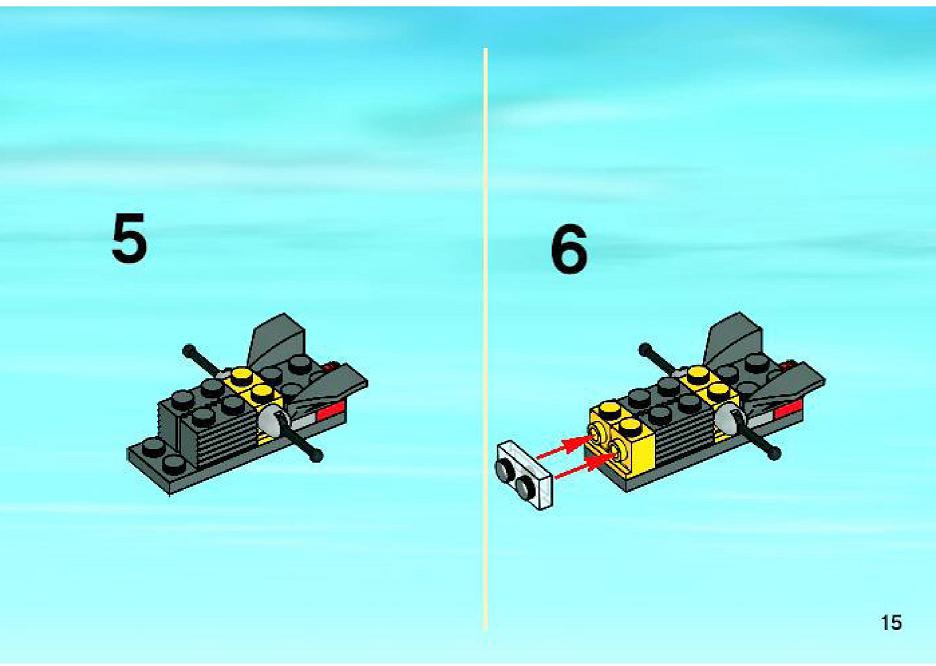 5

6

15