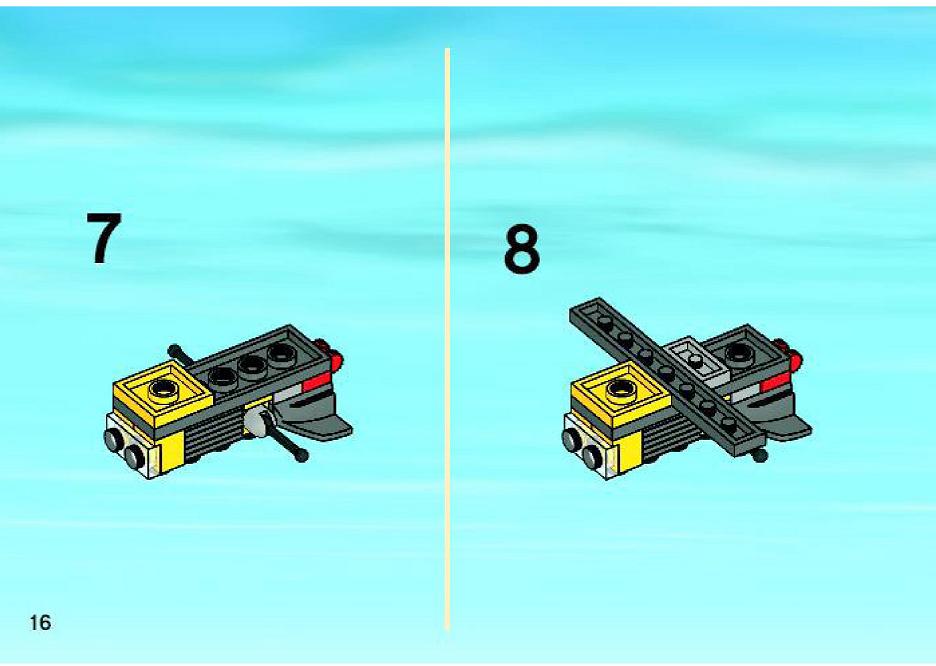 7

8

16